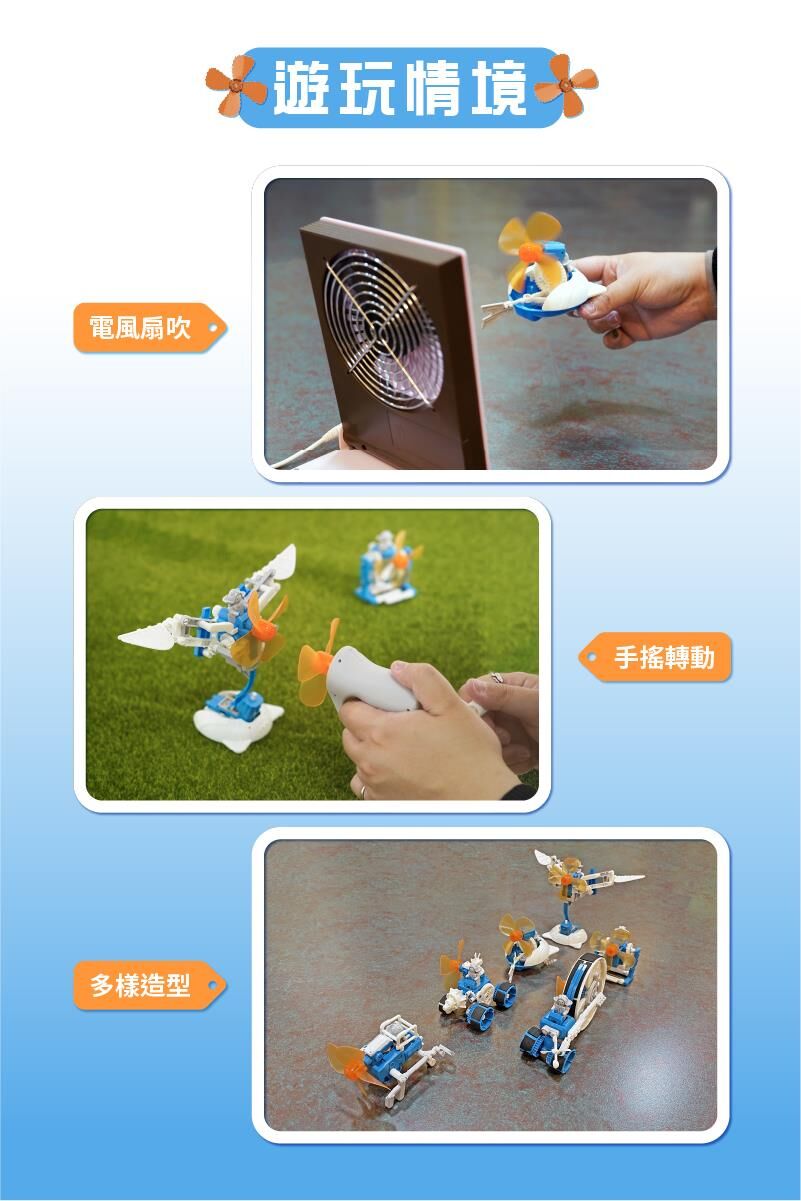 遊玩情境

電風扇吹

手搖轉動

多樣造型