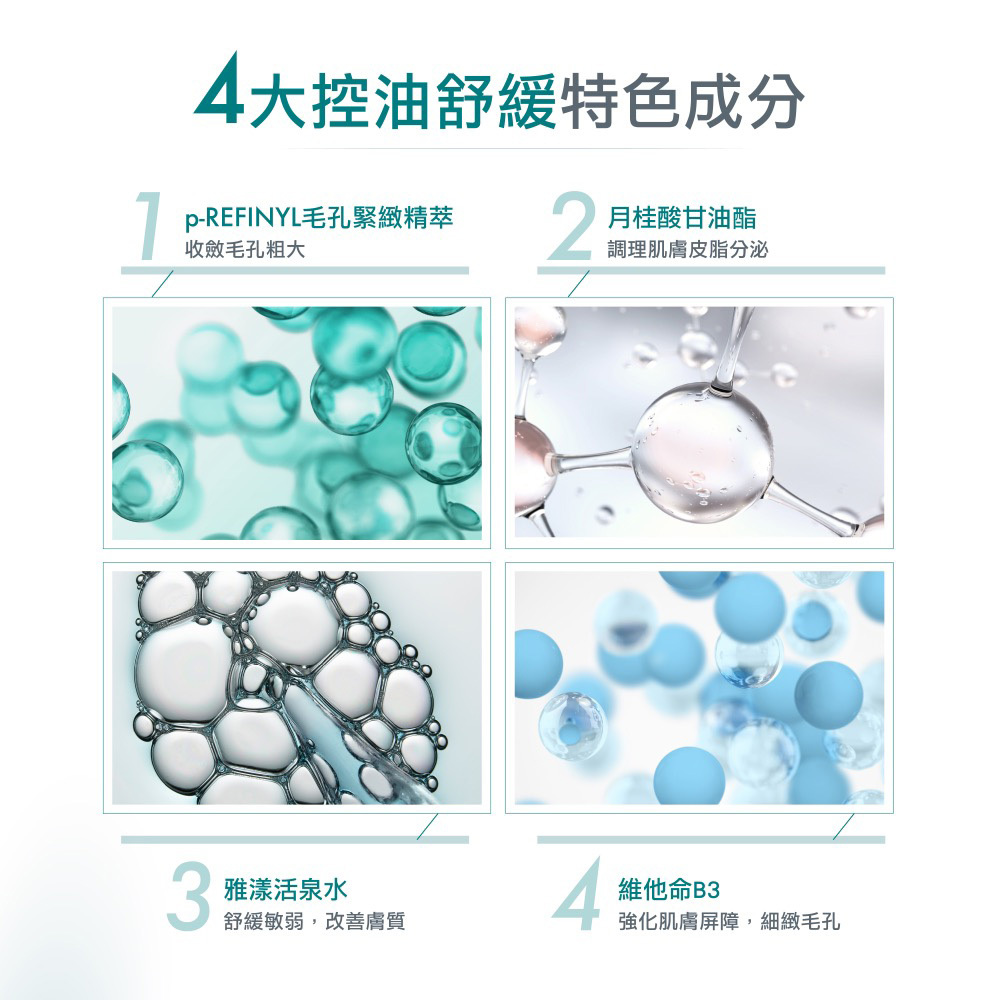 4大控油舒緩特色成分

1 p-REFINYL毛孔緊緻精萃
收斂毛孔粗大

2 月桂酸甘油酯
調理肌膚皮脂分泌

3 雅漾活泉水
舒緩敏弱，改善膚質

4 維他命B3
強化肌膚屏障，細緻毛孔