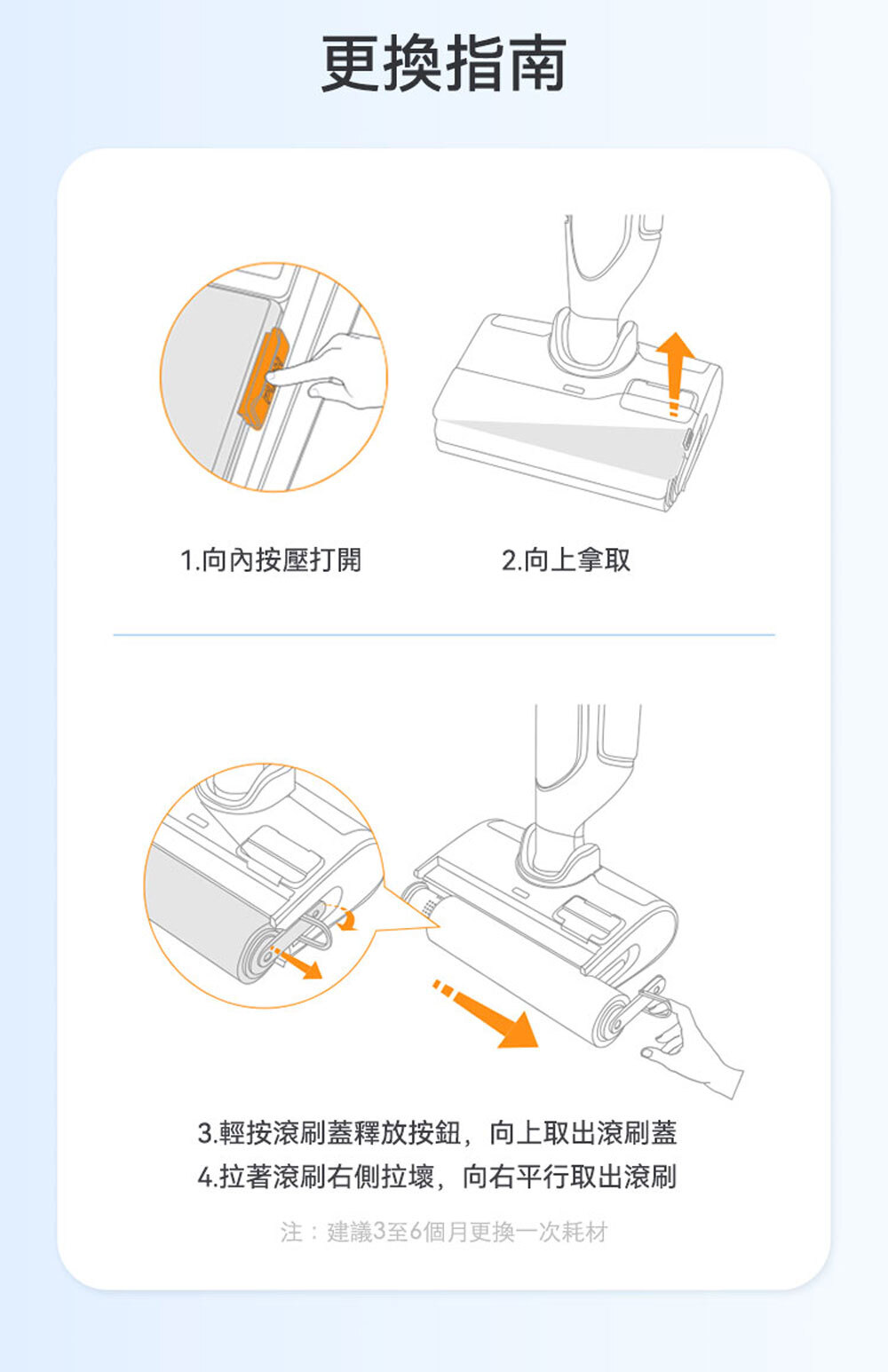 更換指南

1.向內按壓打開

2.向上拿取

3.輕按滾刷蓋釋放按鈕，向上取出滾刷蓋
4.拉著滾刷右側拉壞，向右平行取出滾刷

注：建議3至6個月更換一次耗材