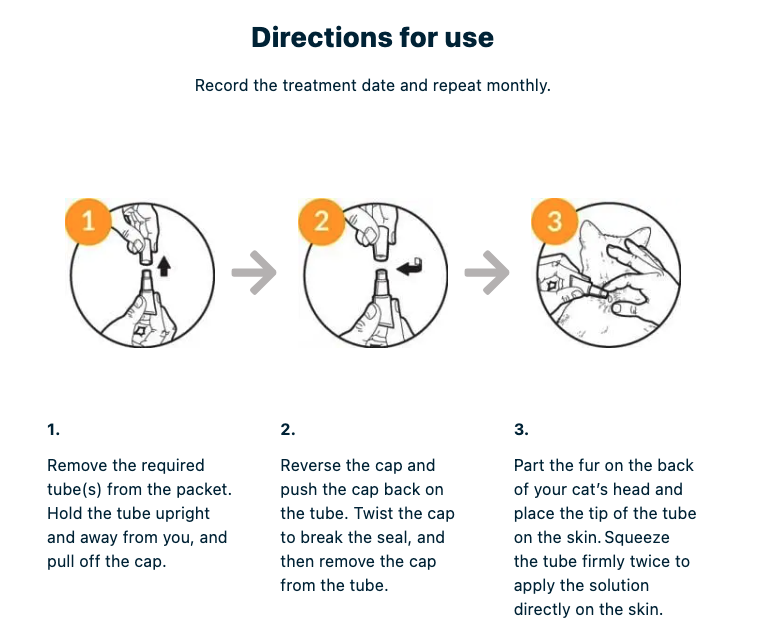 Directions for use

Record the treatment date and repeat monthly.

1

2

3

1.

Remove the required tube(s) from the packet. Hold the tube upright and away from you, and pull off the cap.

2.

Reverse the cap and push the cap back on the tube. Twist the cap to break the seal, and then remove the cap from the tube.

3.

Part the fur on the back of your cat's head and place the tip of the tube on the skin. Squeeze the tube firmly twice to apply the solution directly on the skin.