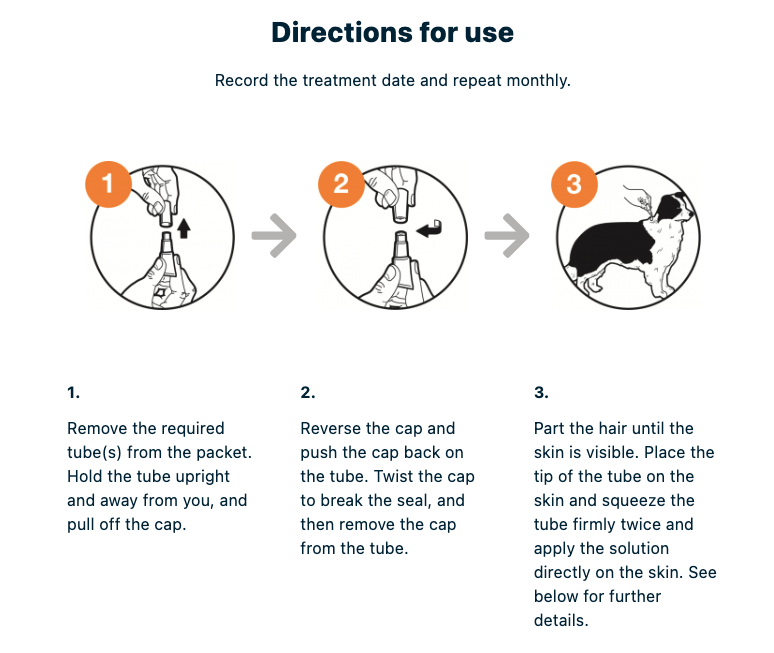 Directions for use

Record the treatment date and repeat monthly.

1

2

3

1.

Remove the required tube(s) from the packet. Hold the tube upright and away from you, and pull off the cap.

2.

Reverse the cap and push the cap back on the tube. Twist the cap to break the seal, and then remove the cap from the tube.

3.

Part the hair until the skin is visible. Place the tip of the tube on the skin and squeeze the tube firmly twice and apply the solution directly on the skin. See below for further details.