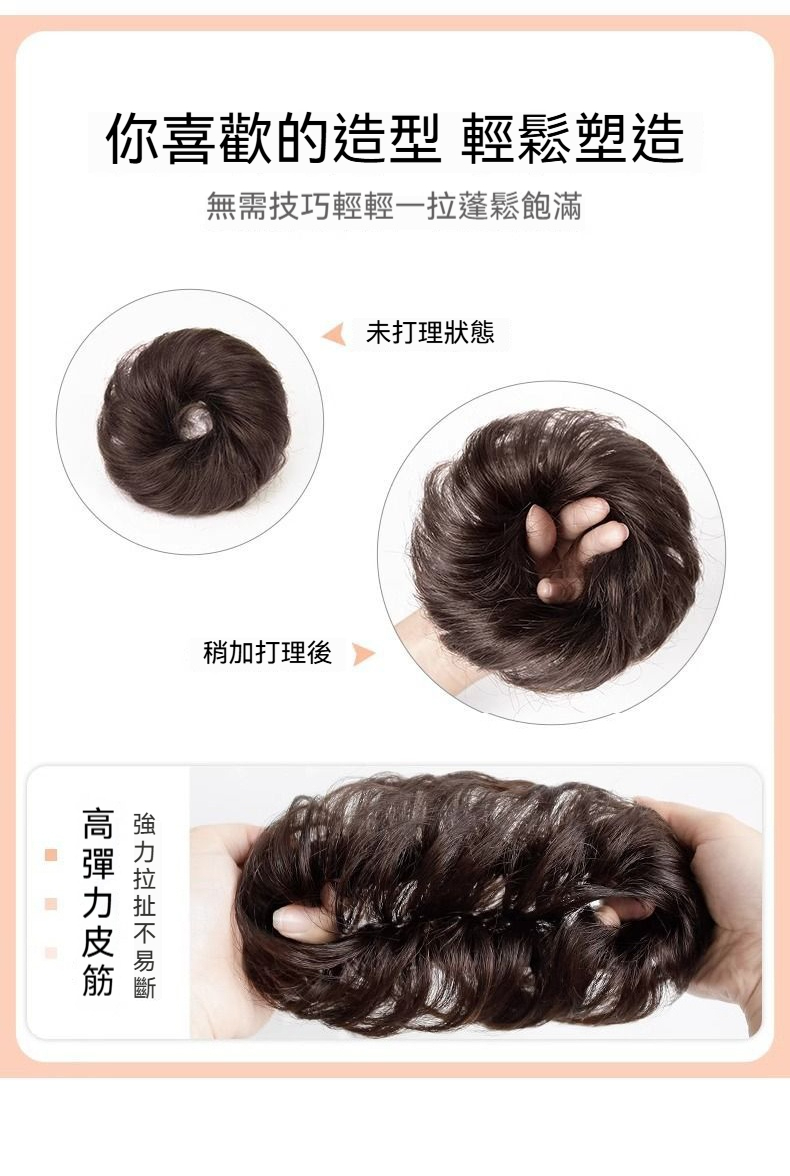 你喜歡的造型 輕鬆塑造

無需技巧輕輕一拉蓬鬆飽滿

未打理狀態

稍加打理後

高彈力皮筋

強力拉扯不易斷