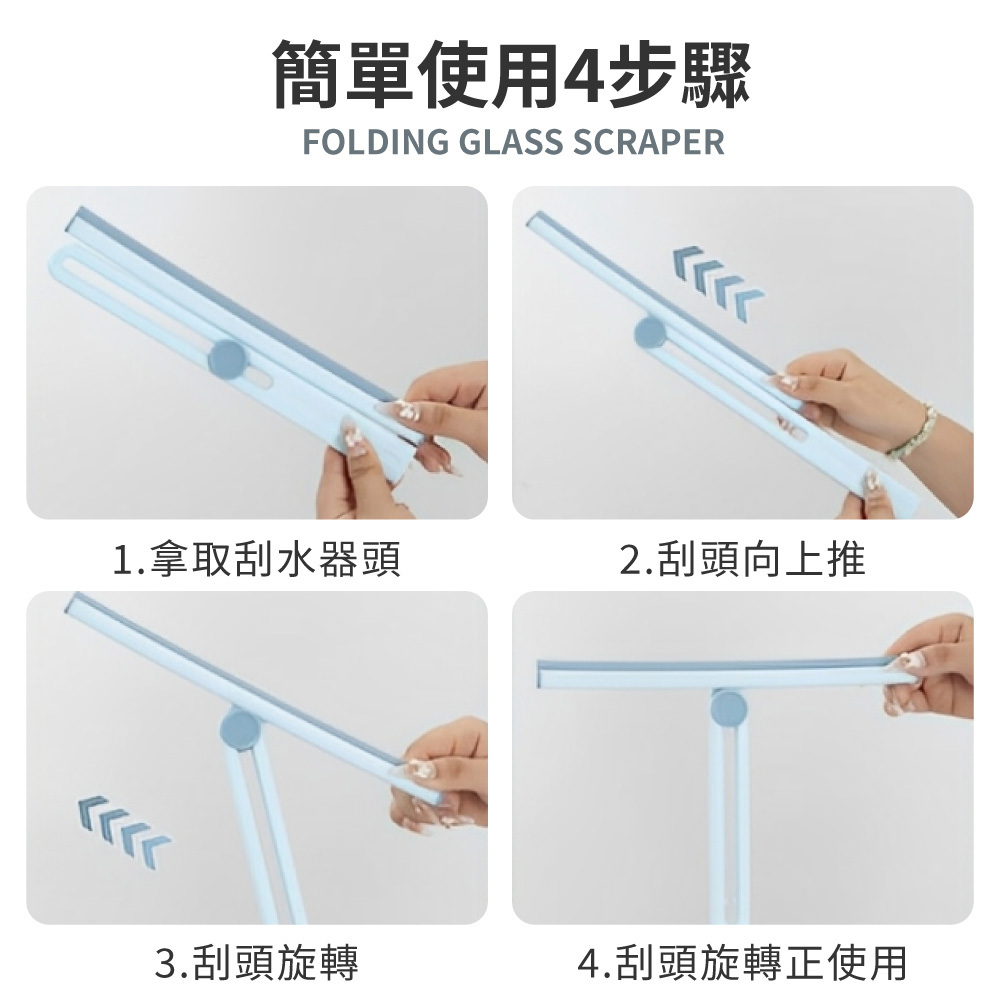 簡單使用4步驟
FOLDING GLASS SCRAPER

1.拿取刮水器頭

2.刮頭向上推

3.刮頭旋轉

4.刮頭旋轉正使用