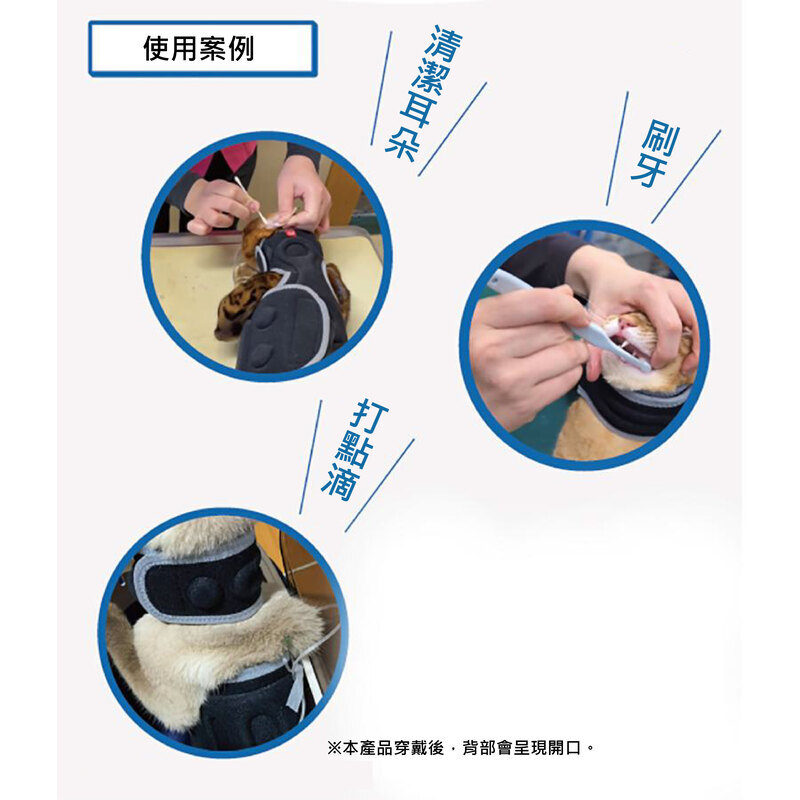 使用案例

清潔耳朵

刷牙

打點滴

※本產品穿戴後，背部會呈現開口。