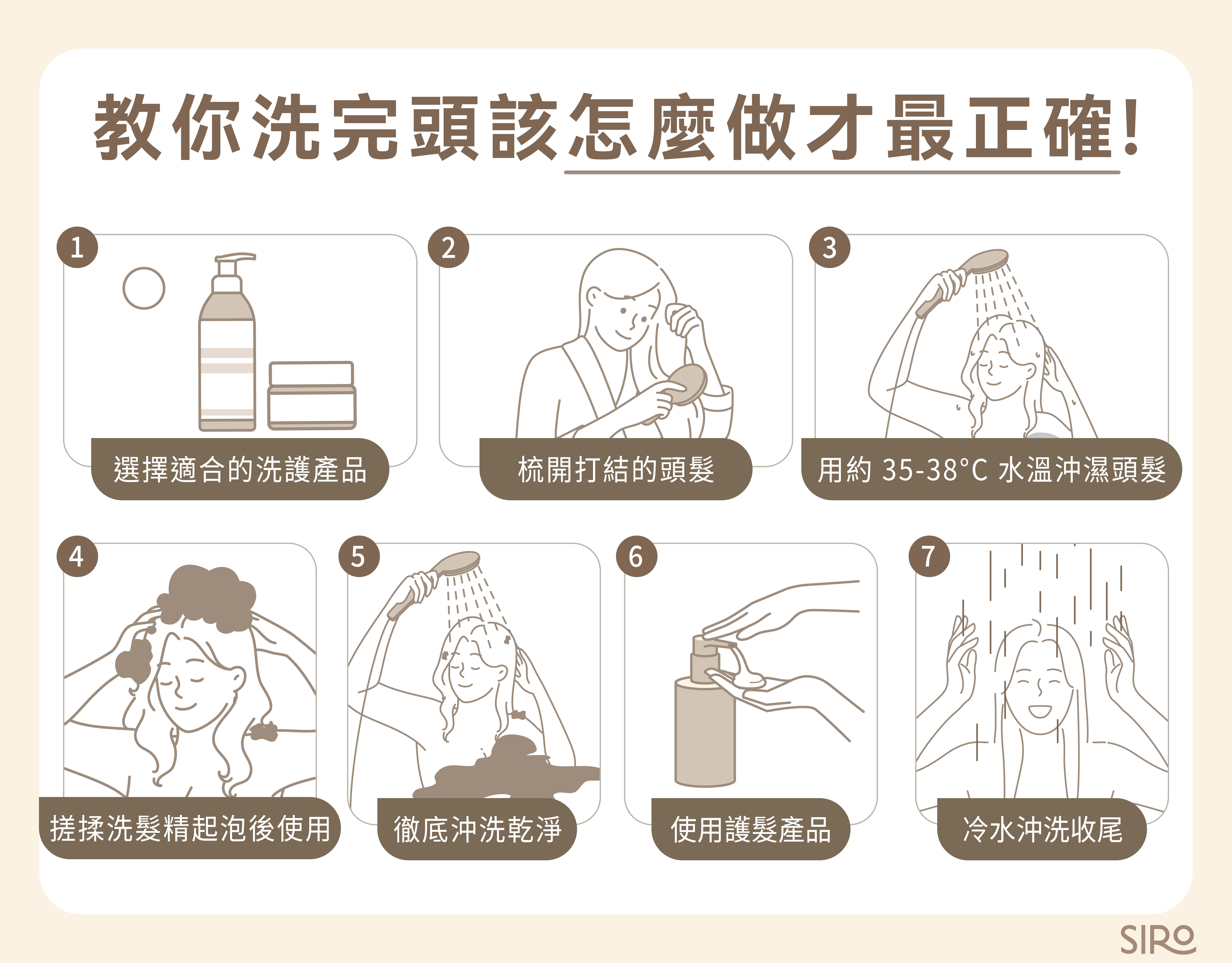 教你洗完頭該怎麼做才最正確!

1
選擇適合的洗護產品

2
梳開打結的頭髮

3
用約 35-38°C 水溫沖濕頭髮

4
搓揉洗髮精起泡後使用

5
徹底沖洗乾淨

6
使用護髮產品

7
冷水沖洗收尾

SIRO