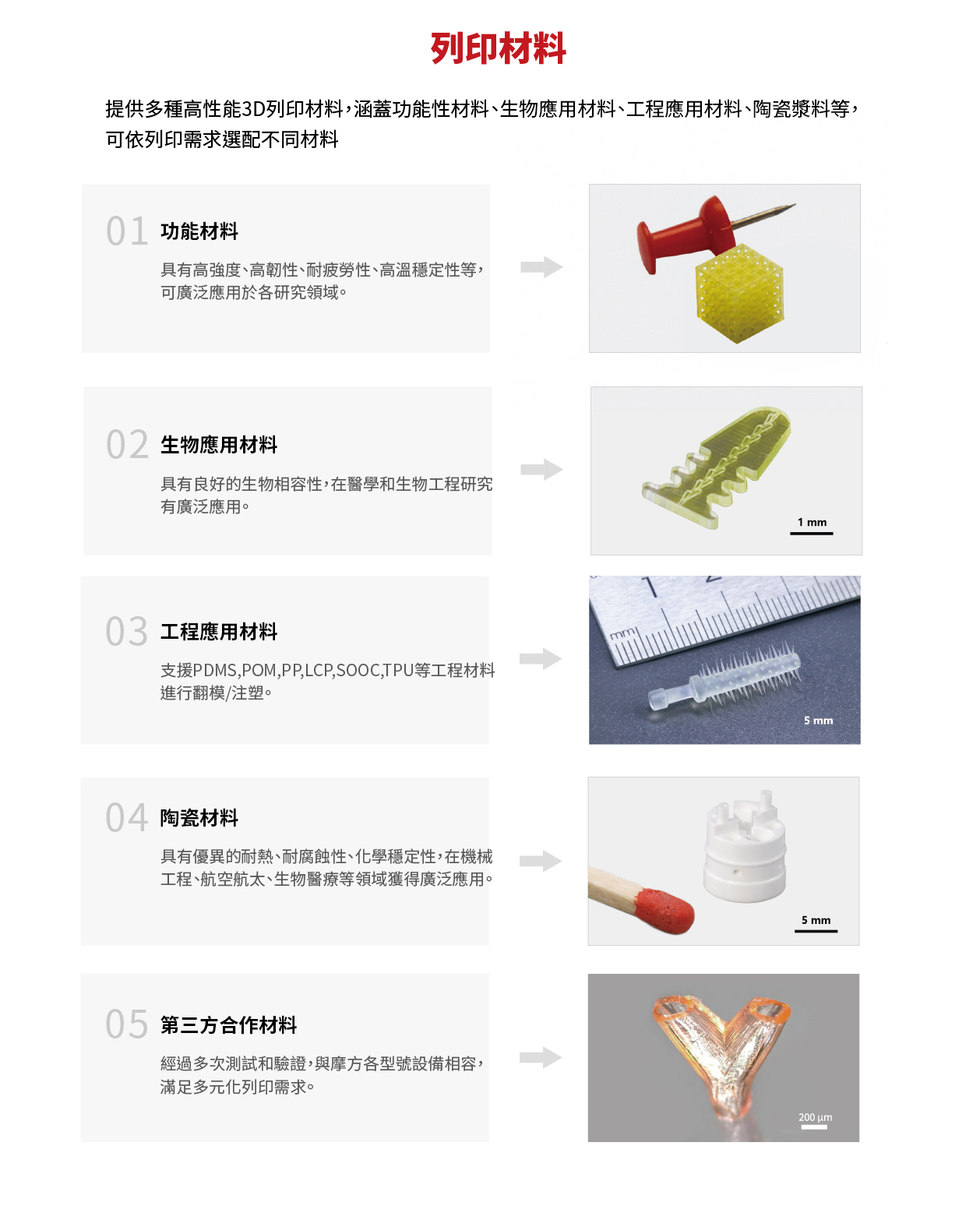 列印材料

提供多種高性能3D列印材料，涵蓋功能性材料、生物應用材料、工程應用材料、陶瓷漿料等，可依列印需求選配不同材料

01 功能材料

具有高強度、高韌性、耐疲勞性、高溫穩定性等，可廣泛應用於各研究領域。

02 生物應用材料

具有良好的生物相容性，在醫學和生物工程研究有廣泛應用。

1 mm

03 工程應用材料

支援PDMS,POM,PP,LCP,SOOC,TPU等工程材料進行翻模/注塑。

mm 1 2

5 mm

04 陶瓷材料

具有優異的耐熱、耐腐蝕性、化學穩定性，在機械工程、航空航太、生物醫療等領域獲得廣泛應用。

5 mm

05 第三方合作材料

經過多次測試和驗證，與摩方各型號設備相容，滿足多元化列印需求。

200 µm