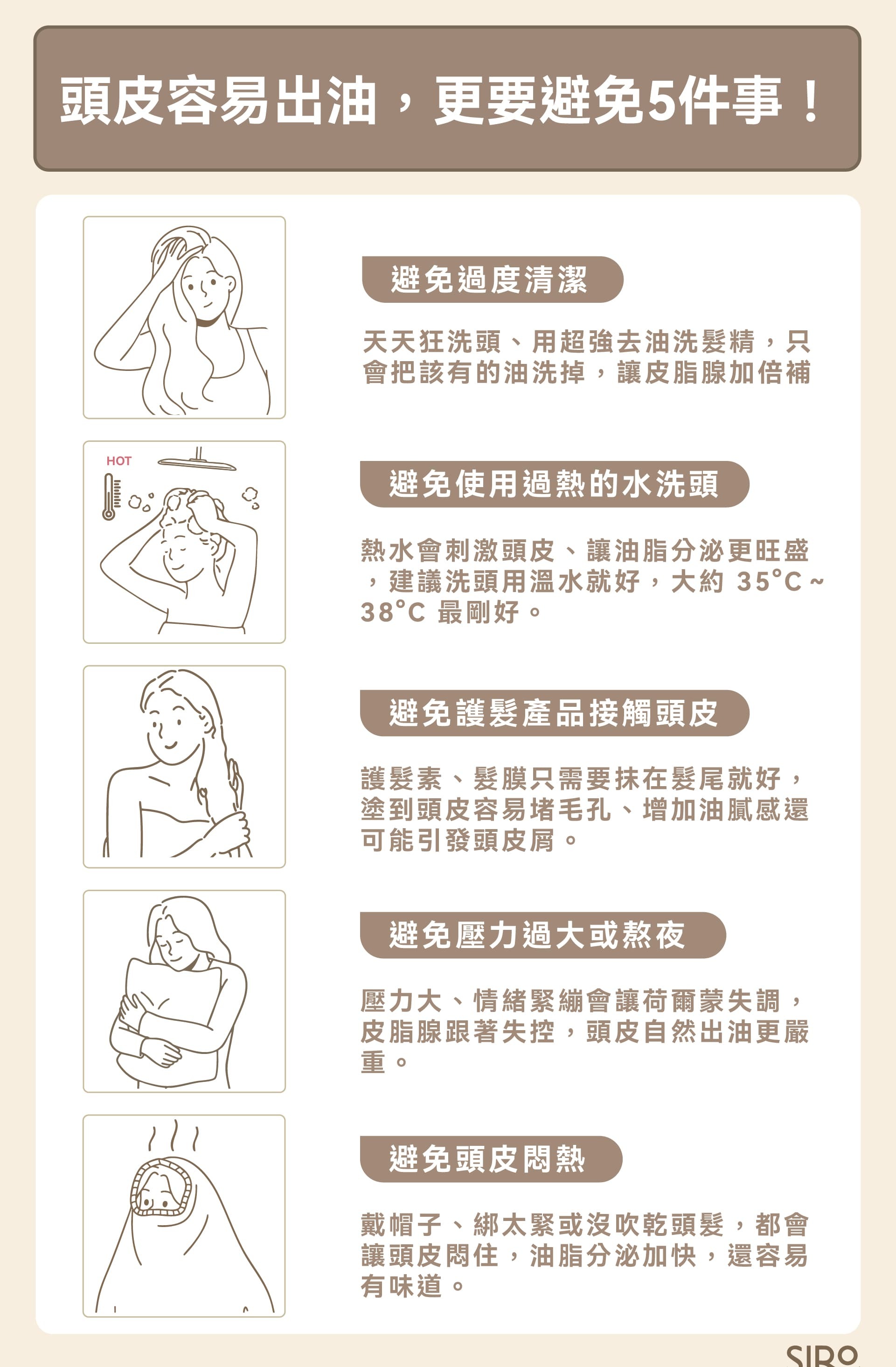 頭皮容易出油，更要避免5件事！

避免過度清潔

天天狂洗頭、用超強去油洗髮精，只會把該有的油洗掉，讓皮脂腺加倍補

HOT

避免使用過熱的水洗頭

熱水會刺激頭皮、讓油脂分泌更旺盛，建議洗頭用溫水就好，大約 35°C ~ 38°C 最剛好。

避免護髮產品接觸頭皮

護髮素、髮膜只需要抹在髮尾就好，塗到頭皮容易堵毛孔、增加油膩感還可能引發頭皮屑。

避免壓力過大或熬夜

壓力大、情緒緊繃會讓荷爾蒙失調，皮脂腺跟著失控，頭皮自然出油更嚴重。

避免頭皮悶熱

戴帽子、綁太緊或沒吹乾頭髮，都會讓頭皮悶住，油脂分泌加快，還容易有味道。

SIRO