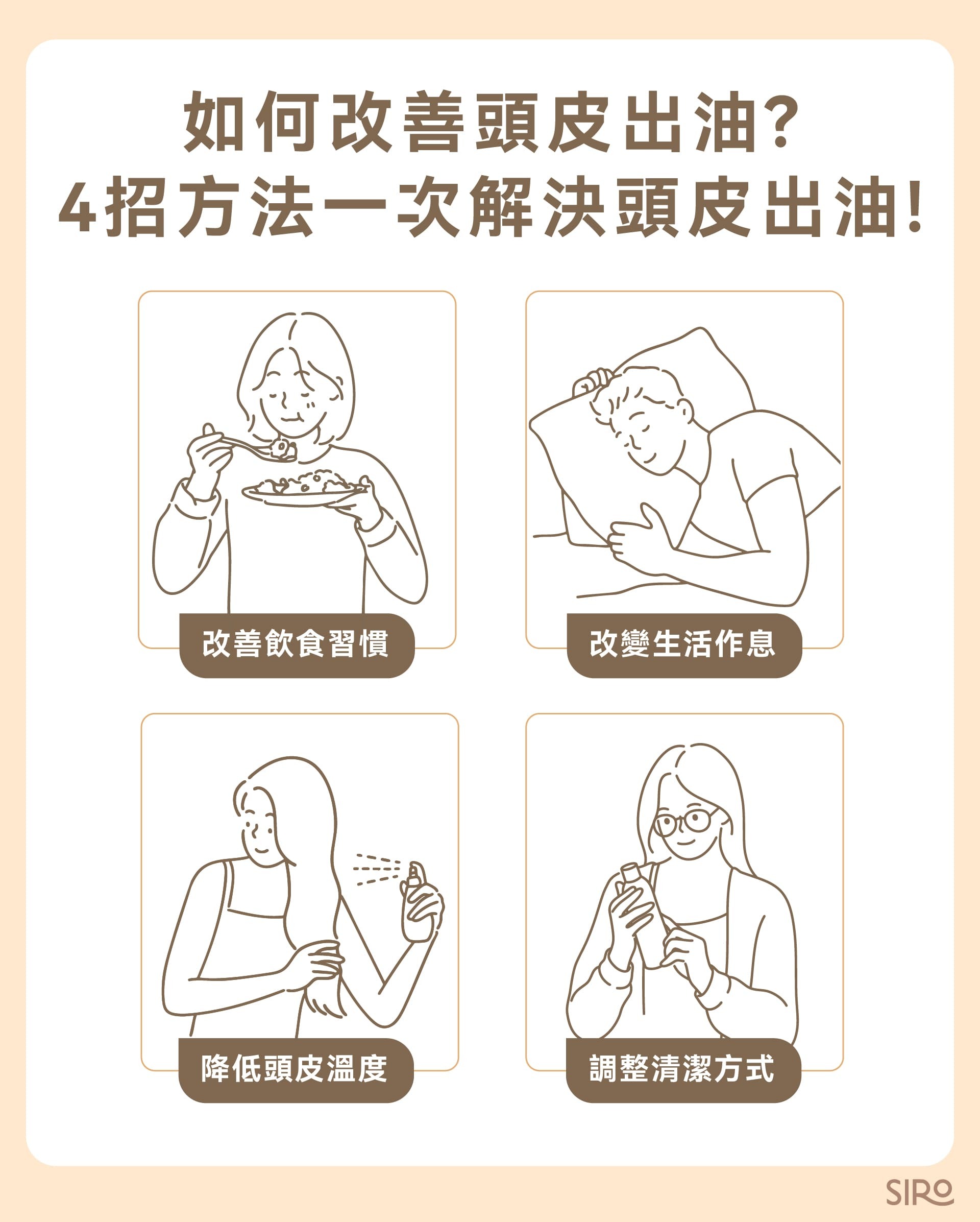 如何改善頭皮出油?
4招方法一次解決頭皮出油!

改善飲食習慣

改變生活作息

降低頭皮溫度

調整清潔方式

SIRO