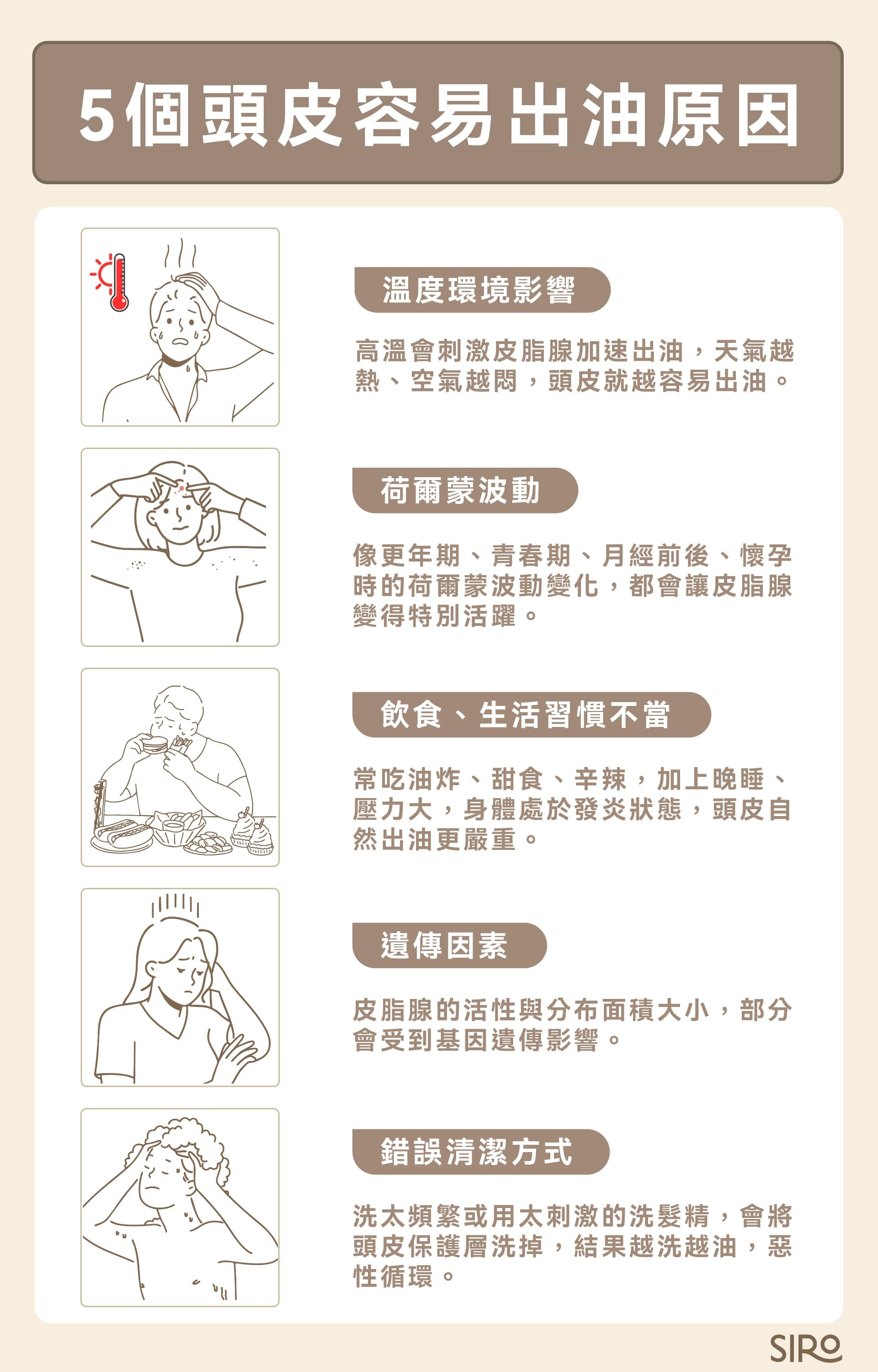 5個頭皮容易出油原因

溫度環境影響

高溫會刺激皮脂腺加速出油，天氣越熱、空氣越悶，頭皮就越容易出油。

荷爾蒙波動

像更年期、青春期、月經前後、懷孕時的荷爾蒙波動變化，都會讓皮脂腺變得特別活躍。

飲食、生活習慣不當

常吃油炸、甜食、辛辣，加上晚睡、壓力大，身體處於發炎狀態，頭皮自然出油更嚴重。

遺傳因素

皮脂腺的活性與分布面積大小，部分會受到基因遺傳影響。

錯誤清潔方式

洗太頻繁或用太刺激的洗髮精，會將頭皮保護層洗掉，結果越洗越油，惡性循環。

SIRO