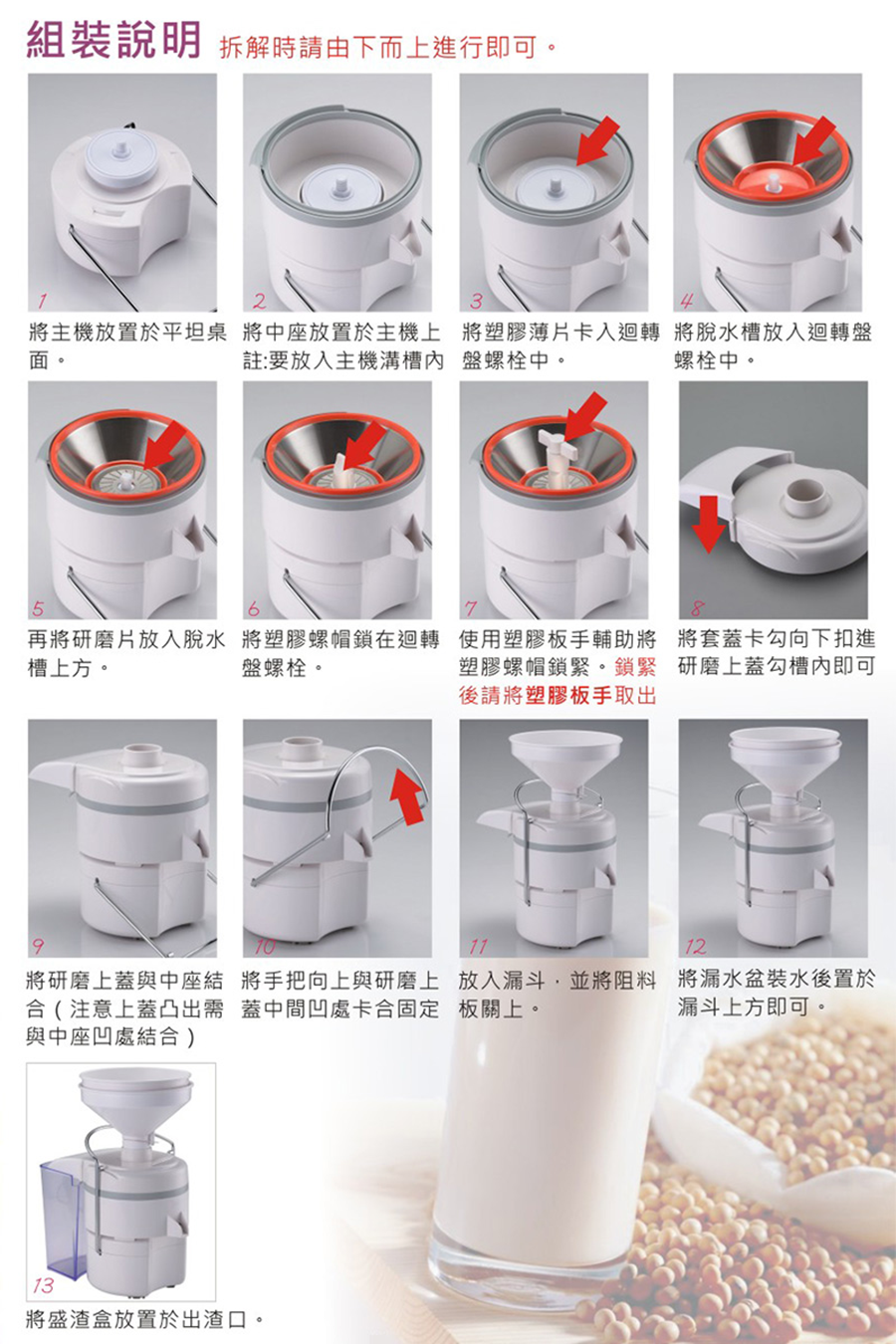 組裝說明 拆解時請由下而上進行即可。

1
將主機放置於平坦桌面。

2
將中座放置於主機上
註:要放入主機溝槽內

3
將塑膠薄片卡入迴轉盤螺栓中。

4
將脫水槽放入迴轉盤螺栓中。

5
再將研磨片放入脫水槽上方。

6
將塑膠螺帽鎖在迴轉盤螺栓。

7
使用塑膠板手輔助將塑膠螺帽鎖緊。鎖緊後請將塑膠板手取出

8
將套蓋卡勾向下扣進研磨上蓋勾槽內即可

9
將研磨上蓋與中座結合(注意上蓋凸出需與中座凹處結合)

10
將手把向上與研磨上蓋中間凹處卡合固定

11
放入漏斗,並將阻料板關上。

12
將漏水盆裝水後置於漏斗上方即可。

13
將盛渣盒放置於出渣口。