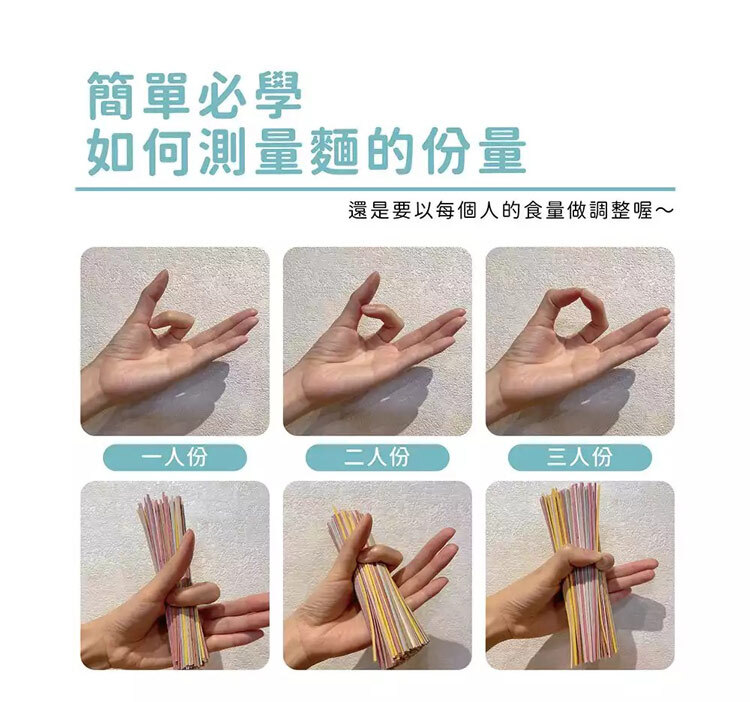 簡單必學
如何測量麵的份量

還是要以每個人的食量做調整喔～

一人份

二人份

三人份