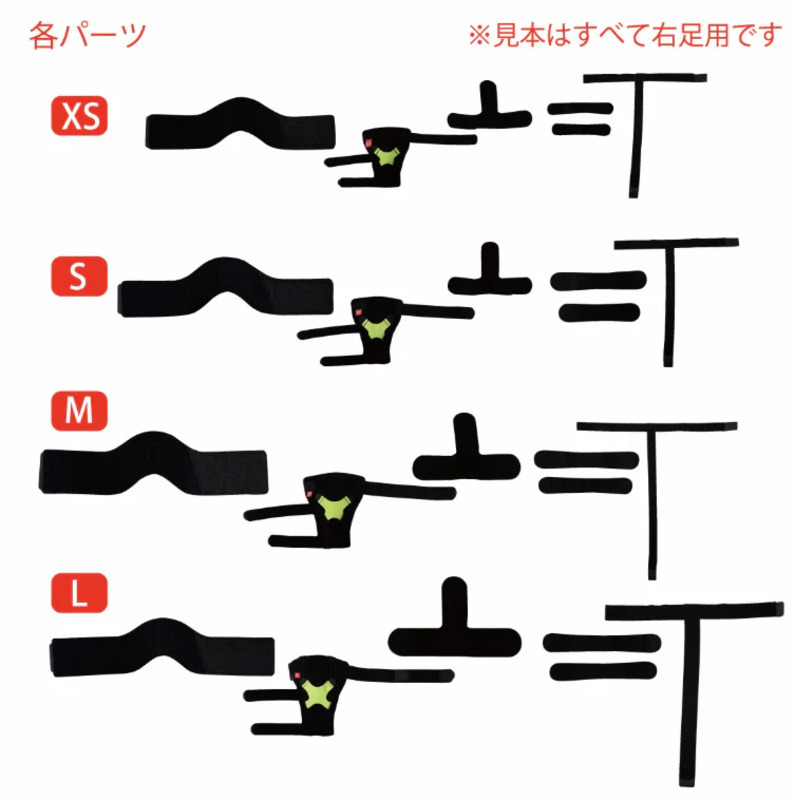 各パーツ

※見本はすべて右足用です

XS

S

M

L