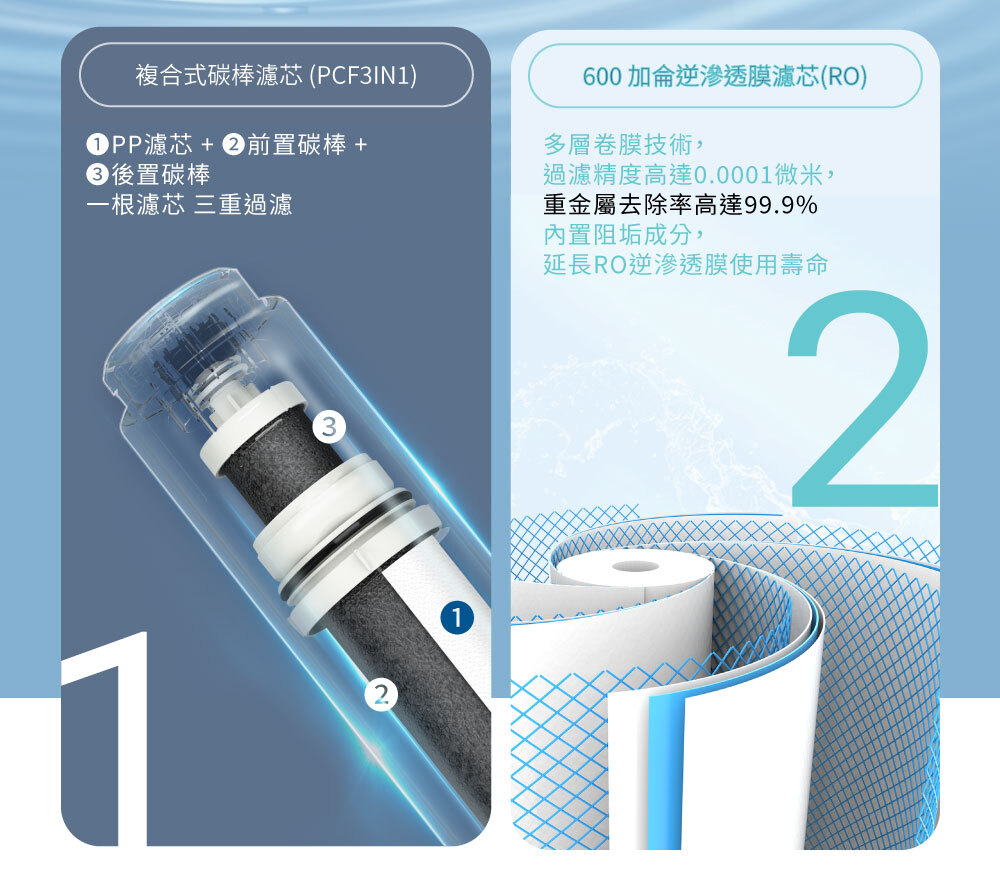 複合式碳棒濾芯 (PCF3IN1)

❶PP濾芯 + ❷前置碳棒 + ❸後置碳棒
一根濾芯 三重過濾

3

1

2

1

600 加侖逆滲透膜濾芯(RO)

多層卷膜技術，
過濾精度高達0.0001微米，
重金屬去除率高達99.9%
內置阻垢成分，
延長RO逆滲透膜使用壽命

2