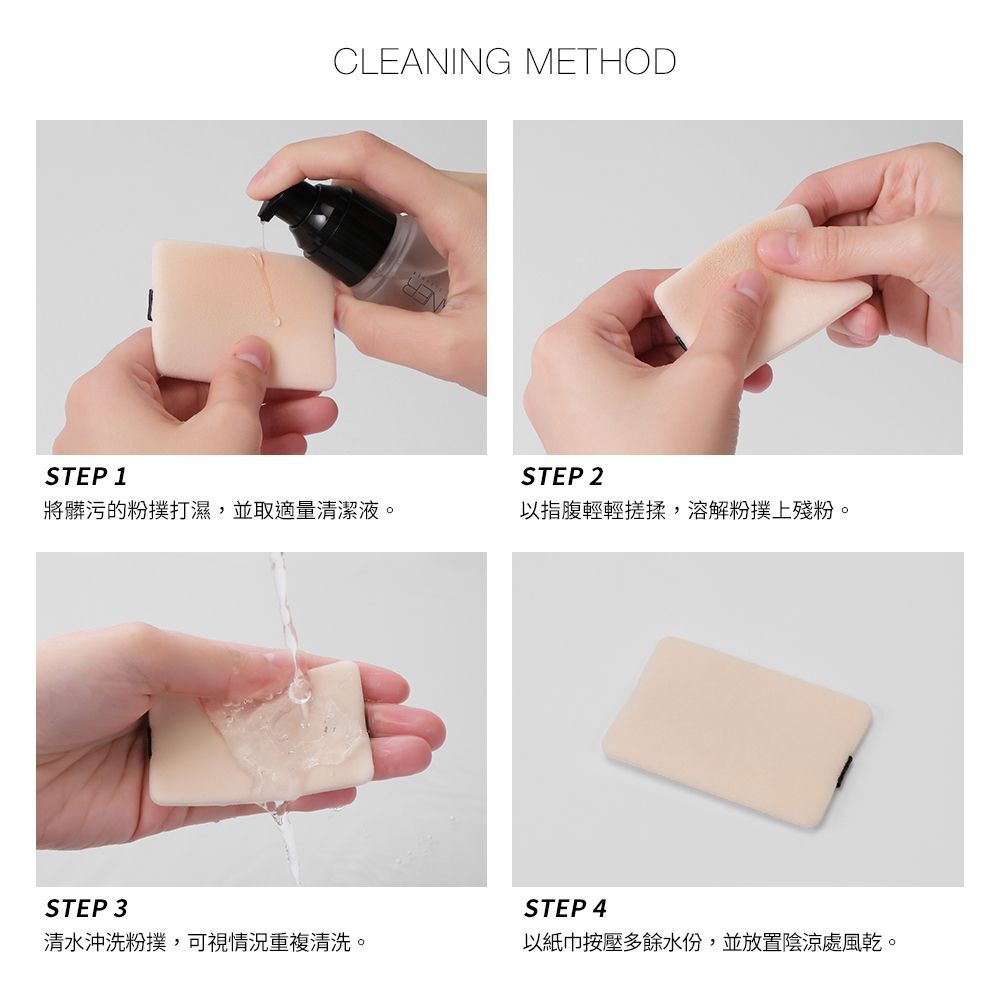 CLEANING METHOD

STEP 1
將髒污的粉撲打濕，並取適量清潔液。

STEP 2
以指腹輕輕搓揉，溶解粉撲上殘粉。

STEP 3
清水沖洗粉撲，可視情況重複清洗。

STEP 4
以紙巾按壓多餘水份，並放置陰涼處風乾。