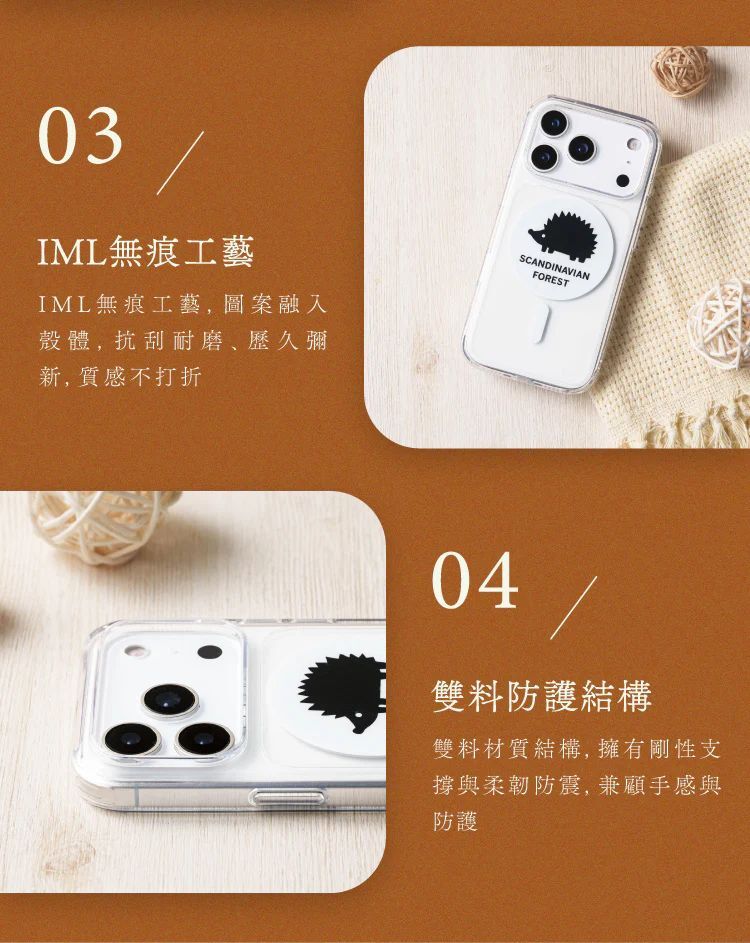 03

IML無痕工藝

IML無痕工藝，圖案融入殼體，抗刮耐磨、歷久彌新，質感不打折

SCANDINAVIAN FOREST

04

雙料防護結構

雙料材質結構，擁有剛性支撐與柔韌防震，兼顧手感與防護