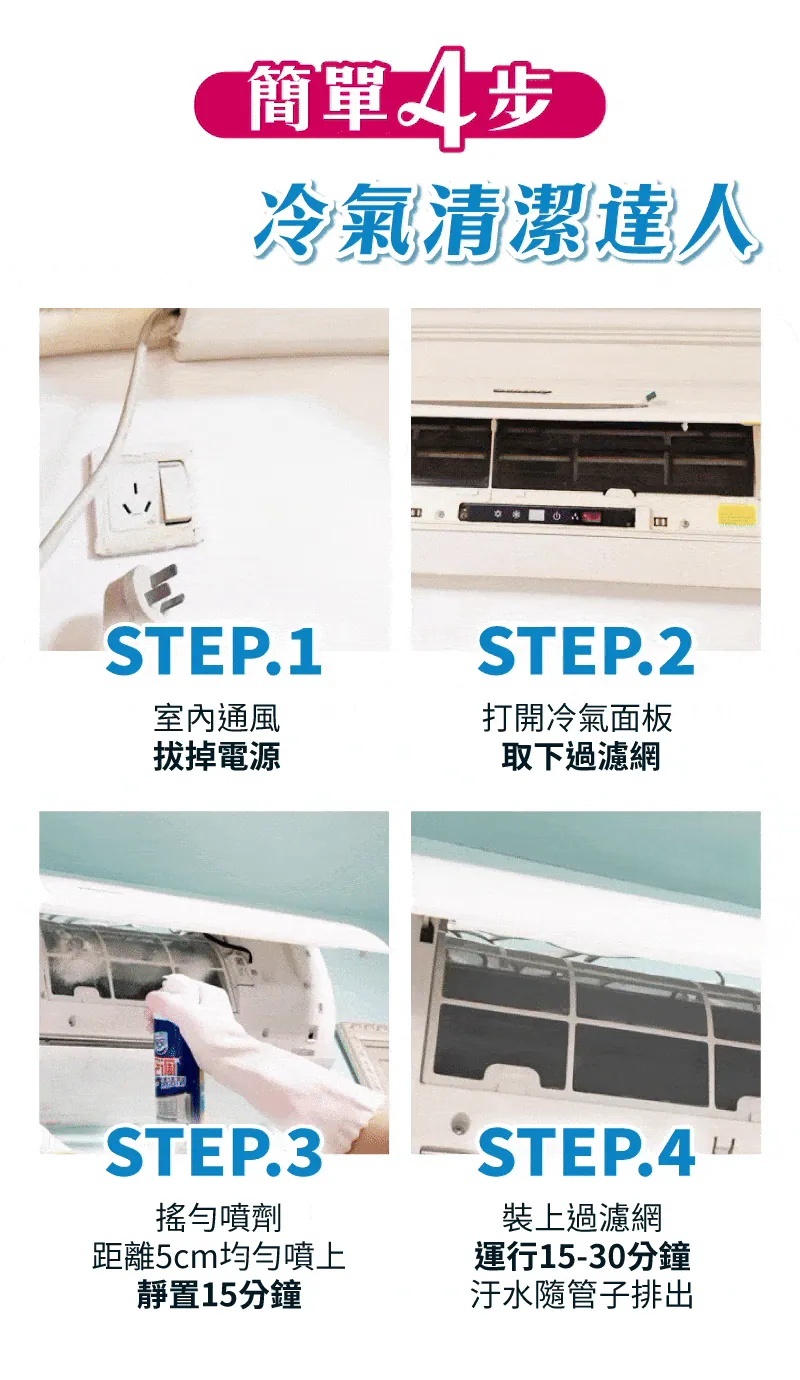 簡單4步

冷氣清潔達人

STEP.1

室內通風
拔掉電源

STEP.2

打開冷氣面板
取下過濾網

STEP.3

搖勻噴劑
距離5cm均勻噴上
靜置15分鐘

STEP.4

裝上過濾網
運行15-30分鐘
汙水隨管子排出