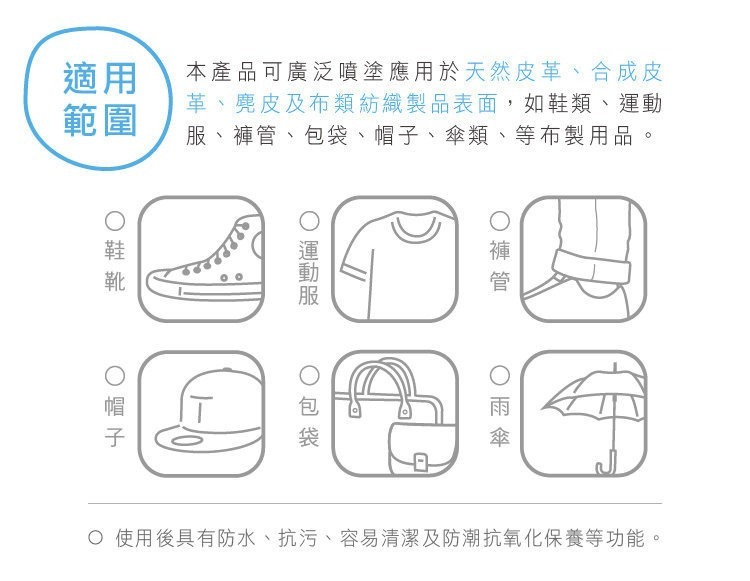 適用範圍

本產品可廣泛噴塗應用於天然皮革、合成皮革、麂皮及布類紡織製品表面，如鞋類、運動服、褲管、包袋、帽子、傘類、等布製用品。

○ 鞋靴

○ 運動服

○ 褲管

○ 帽子

○ 包袋

○ 雨傘

○ 使用後具有防水、抗污、容易清潔及防潮抗氧化保養等功能。