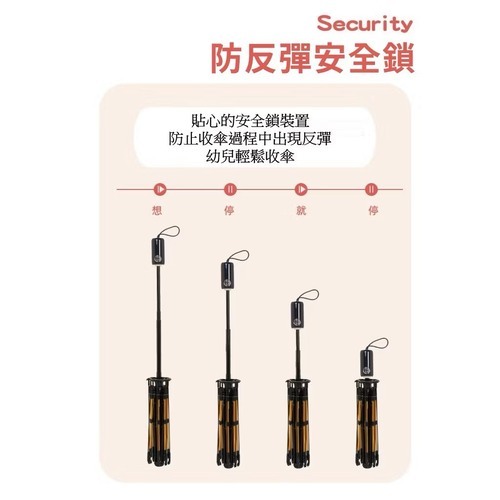 Security
防反彈安全鎖

貼心的安全鎖裝置
防止收傘過程中出現反彈
幼兒輕鬆收傘

想 停 就 停