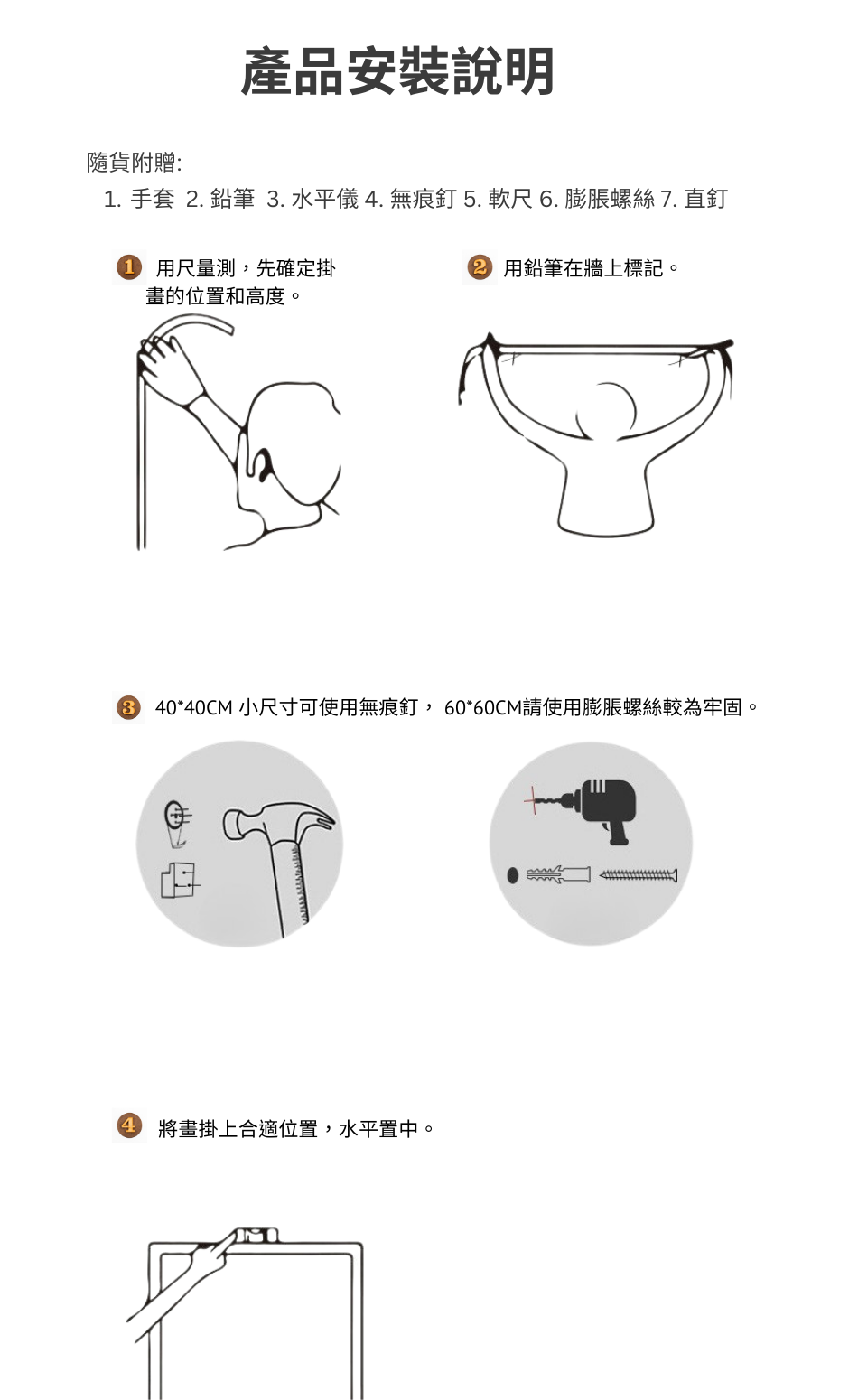 產品安裝說明

隨貨附贈:

1. 手套 2. 鉛筆 3. 水平儀 4. 無痕釘 5. 軟尺 6. 膨脹螺絲 7. 直釘

1 用尺量測，先確定掛畫的位置和高度。

2 用鉛筆在牆上標記。

3 40*40CM 小尺寸可使用無痕釘， 60*60CM請使用膨脹螺絲較為牢固。

4 將畫掛上合適位置，水平置中。