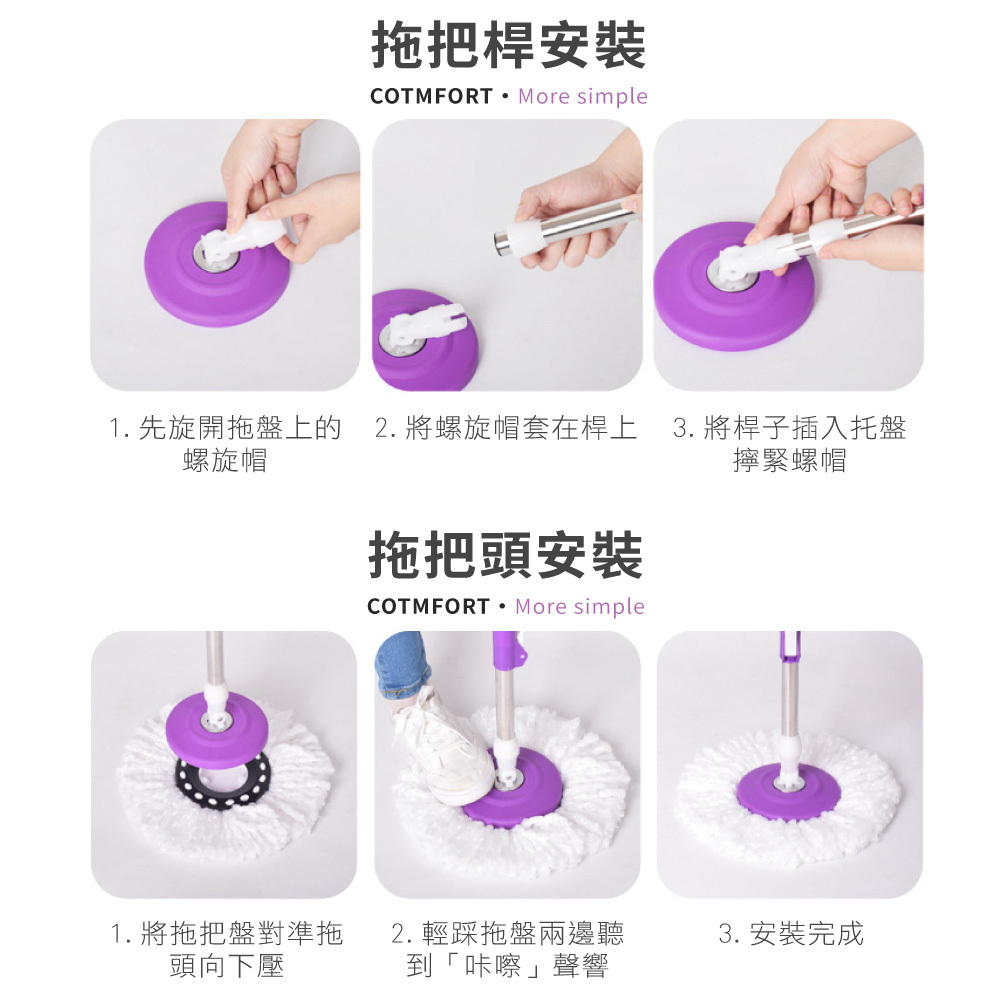 拖把桿安裝

COTMFORT • More simple

1. 先旋開拖盤上的螺旋帽

2. 將螺旋帽套在桿上

3. 將桿子插入托盤擰緊螺帽

拖把頭安裝

COTMFORT • More simple

1. 將拖把盤對準拖頭向下壓

2. 輕踩拖盤兩邊聽到「咔嚓」聲響

3. 安裝完成