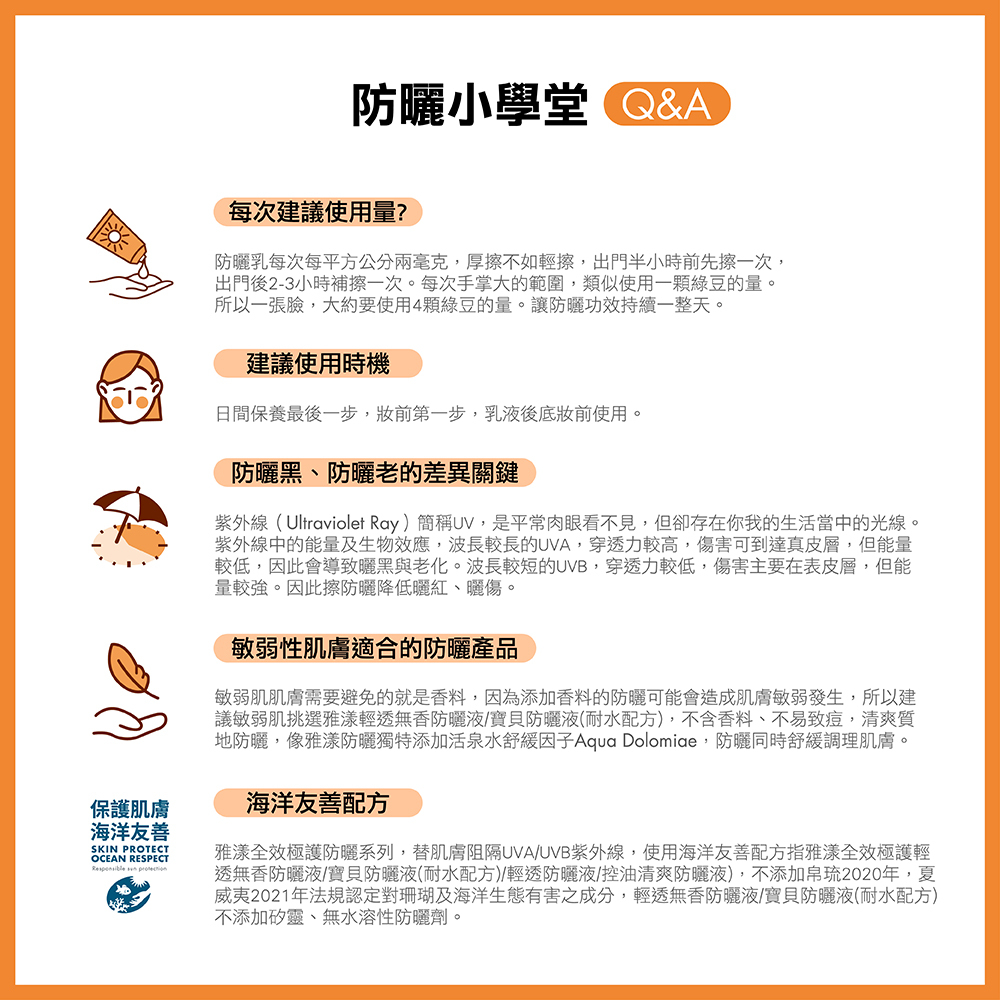 防曬小學堂 Q&A

每次建議使用量?

防曬乳每次每平方公分兩毫克，厚擦不如輕擦，出門半小時前先擦一次，出門後2-3小時補擦一次。每次手掌大的範圍，類似使用一顆綠豆的量。所以一張臉，大約要使用4顆綠豆的量。讓防曬功效持續一整天。

建議使用時機

日間保養最後一步，妝前第一步，乳液後底妝前使用。

防曬黑、防曬老的差異關鍵

紫外線（Ultraviolet Ray）簡稱UV，是平常肉眼看不見，但卻存在你我的生活當中的光線。紫外線中的能量及生物效應，波長較長的UVA，穿透力較高，傷害可到達真皮層，但能量較低，因此會導致曬黑與老化。波長較短的UVB，穿透力較低，傷害主要在表皮層，但能量較強。因此擦防曬降低曬紅、曬傷。

敏弱性肌膚適合的防曬產品

敏弱肌肌膚需要避免的就是香料，因為添加香料的防曬可能會造成肌膚敏弱發生，所以建議敏弱肌挑選雅漾輕透無香防曬液/寶貝防曬液(耐水配方)，不含香料、不易致痘，清爽質地防曬，像雅漾防曬獨特添加活泉水舒緩因子Aqua Dolomiae，防曬同時舒緩調理肌膚。

保護肌膚
海洋友善
SKIN PROTECT
OCEAN RESPECT
Responsible sun protection

海洋友善配方

雅漾全效極護防曬系列，替肌膚阻隔UVA/UVB紫外線，使用海洋友善配方指雅漾全效極護輕透無香防曬液/寶貝防曬液(耐水配方)/輕透防曬液/控油清爽防曬液)，不添加帛琉2020年，夏威夷2021年法規認定對珊瑚及海洋生態有害之成分，輕透無香防曬液/寶貝防曬液(耐水配方)不添加矽靈、無水溶性防曬劑。