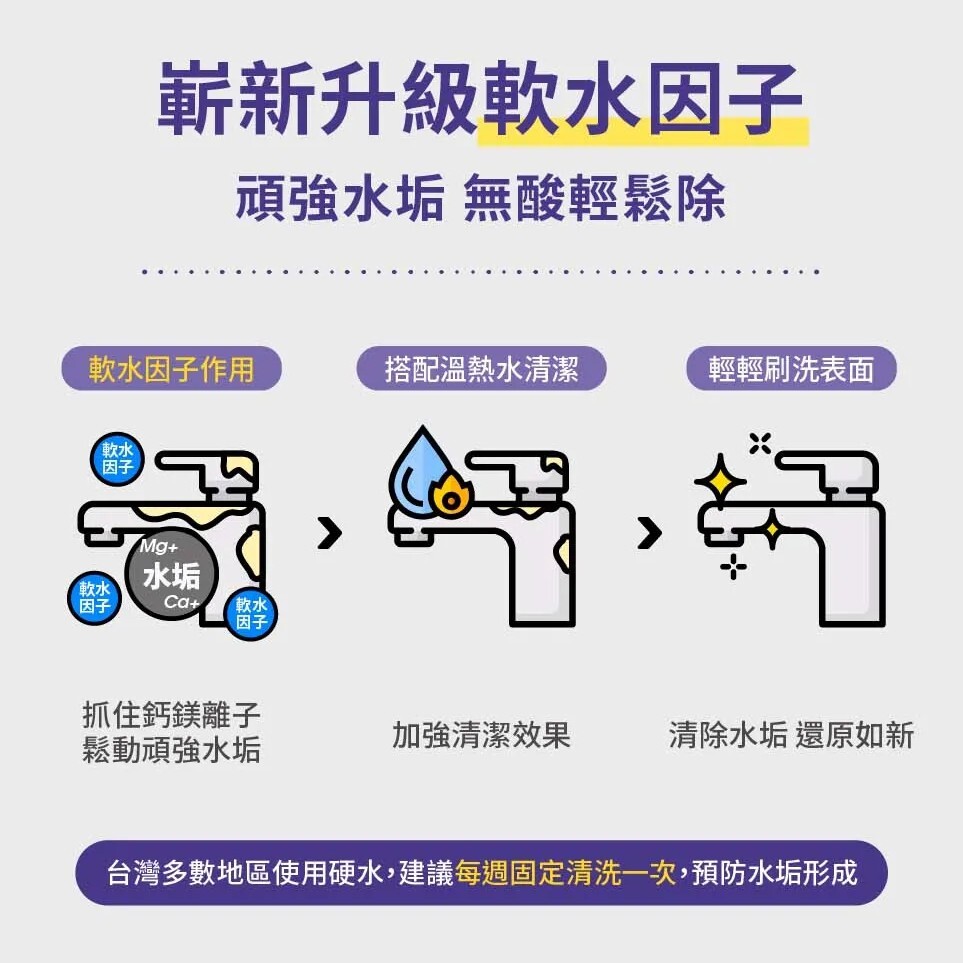 嶄新升級軟水因子

頑強水垢 無酸輕鬆除

軟水因子作用

軟水因子

Mg+
水垢
Ca+

軟水因子

軟水因子

抓住鈣鎂離子
鬆動頑強水垢

搭配溫熱水清潔

加強清潔效果

輕輕刷洗表面

清除水垢 還原如新

台灣多數地區使用硬水，建議每週固定清洗一次，預防水垢形成