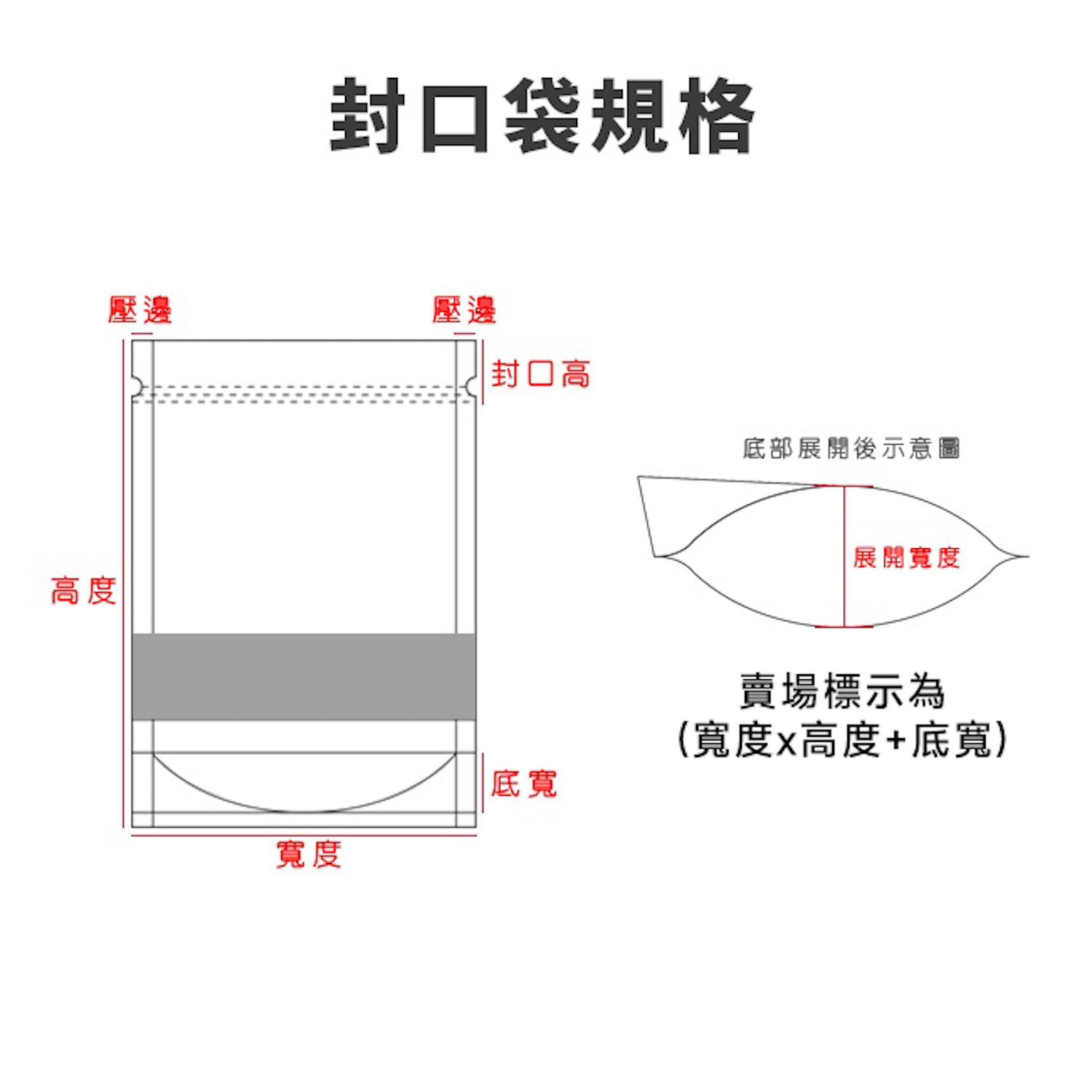 封口袋規格

壓邊

壓邊

封口高

高度

底寬

寬度

底部展開後示意圖

展開寬度

賣場標示為
(寬度x高度+底寬)