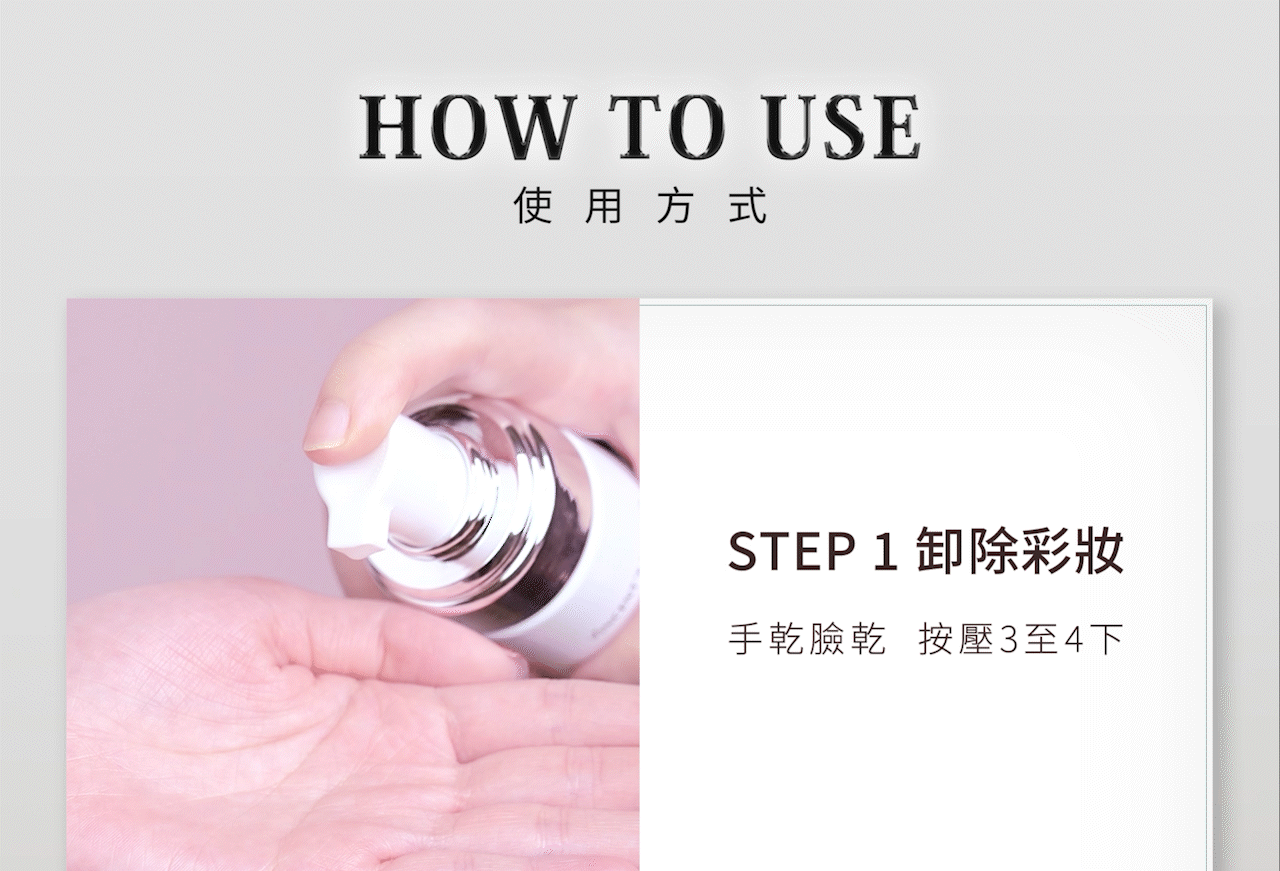 HOW TO USE
使用方式

STEP 1 卸除彩妝

手乾臉乾　按壓3至4下