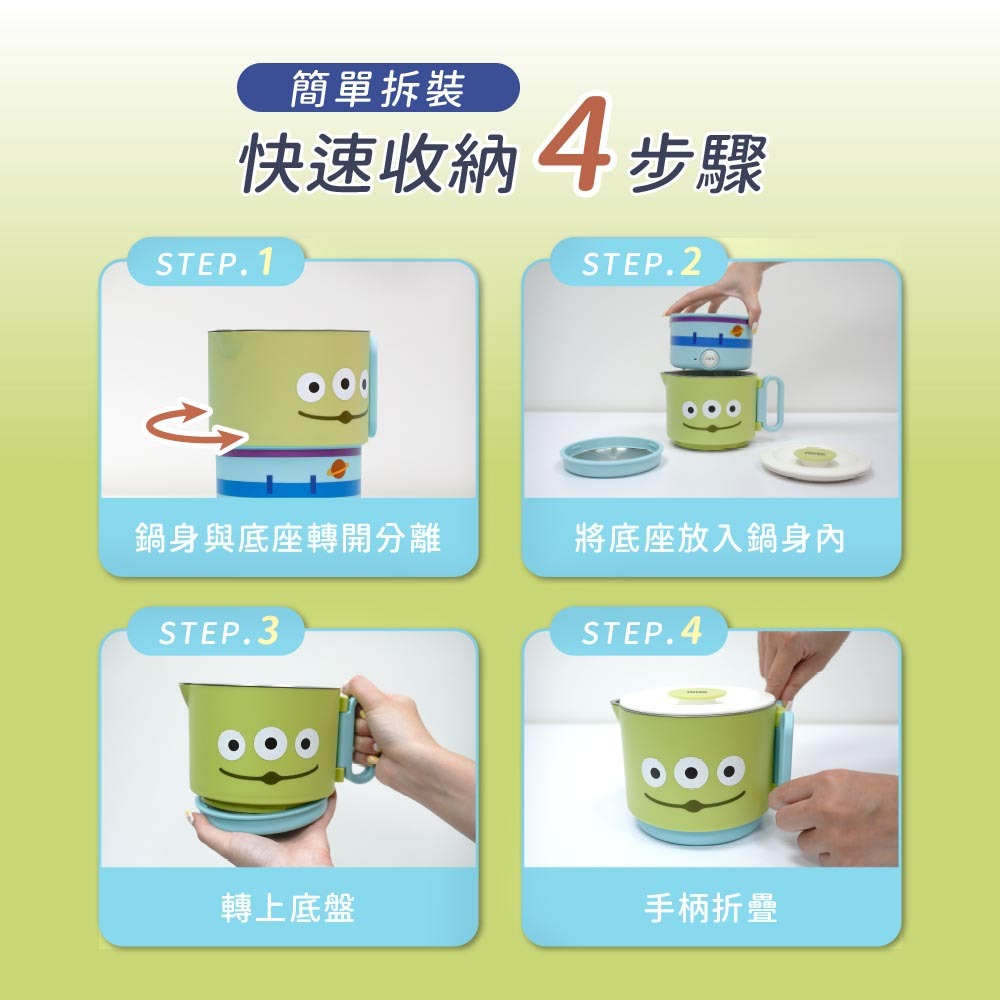 簡單拆裝
快速收納 4 步驟

STEP.1
鍋身與底座轉開分離

STEP.2
將底座放入鍋身內

STEP.3
轉上底盤

STEP.4
手柄折疊