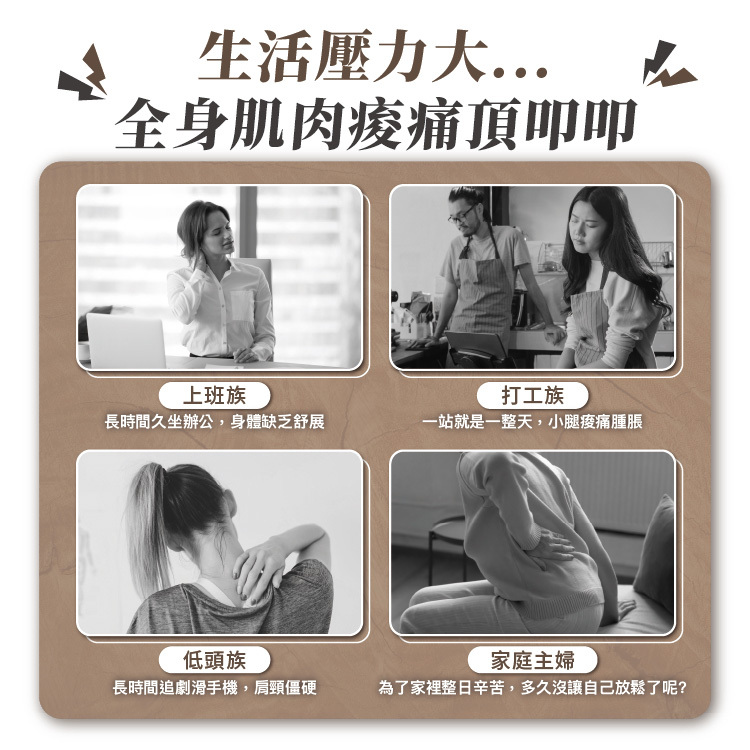 生活壓力大...
全身肌肉痠痛頂叩叩

上班族
長時間久坐辦公，身體缺乏舒展

打工族
一站就是一整天，小腿痠痛腫脹

低頭族
長時間追劇滑手機，肩頸僵硬

家庭主婦
為了家裡整日辛苦，多久沒讓自己放鬆了呢？