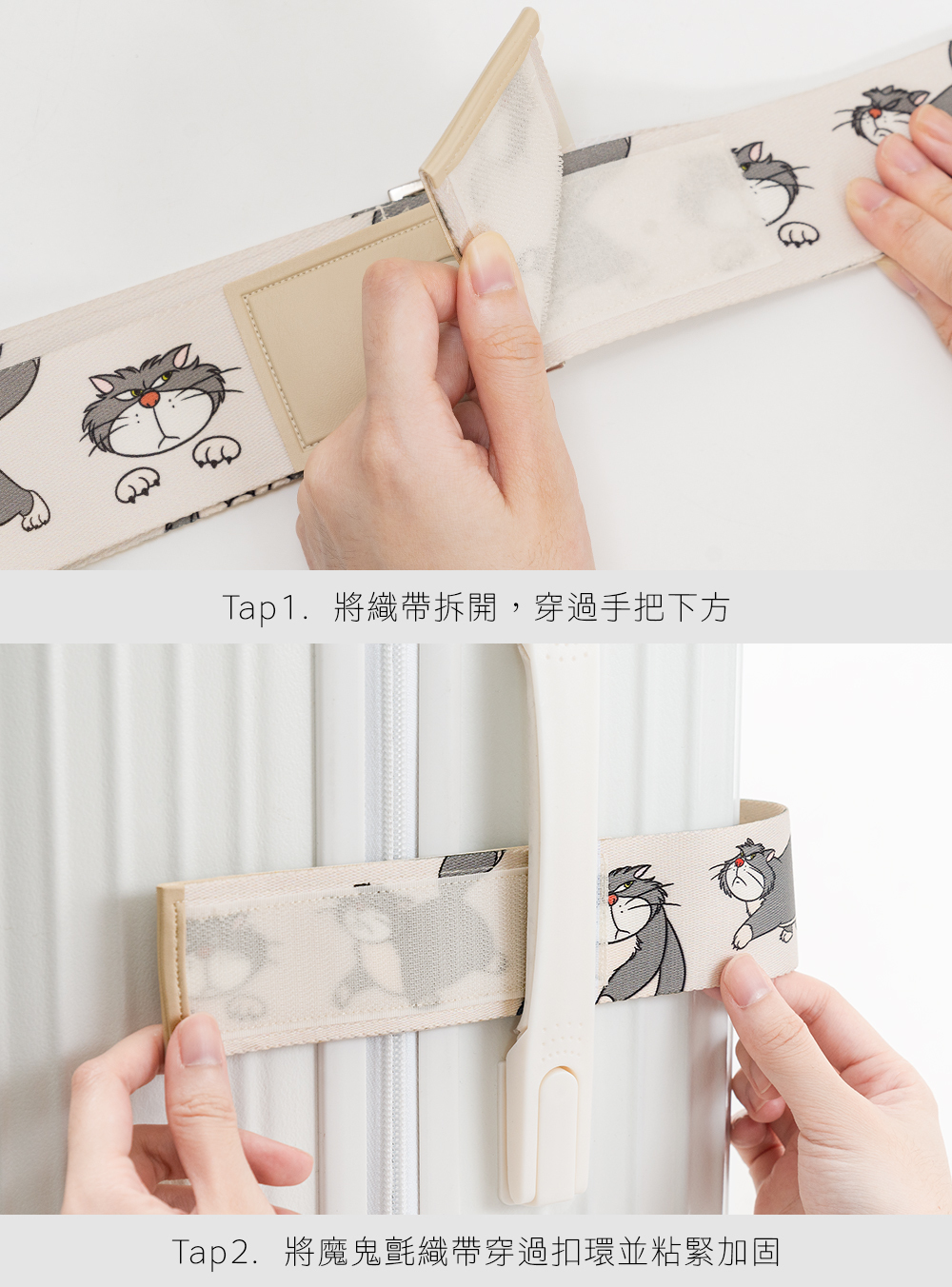 Tap1. 將織帶拆開，穿過手把下方

Tap2. 將魔鬼氈織帶穿過扣環並粘緊加固