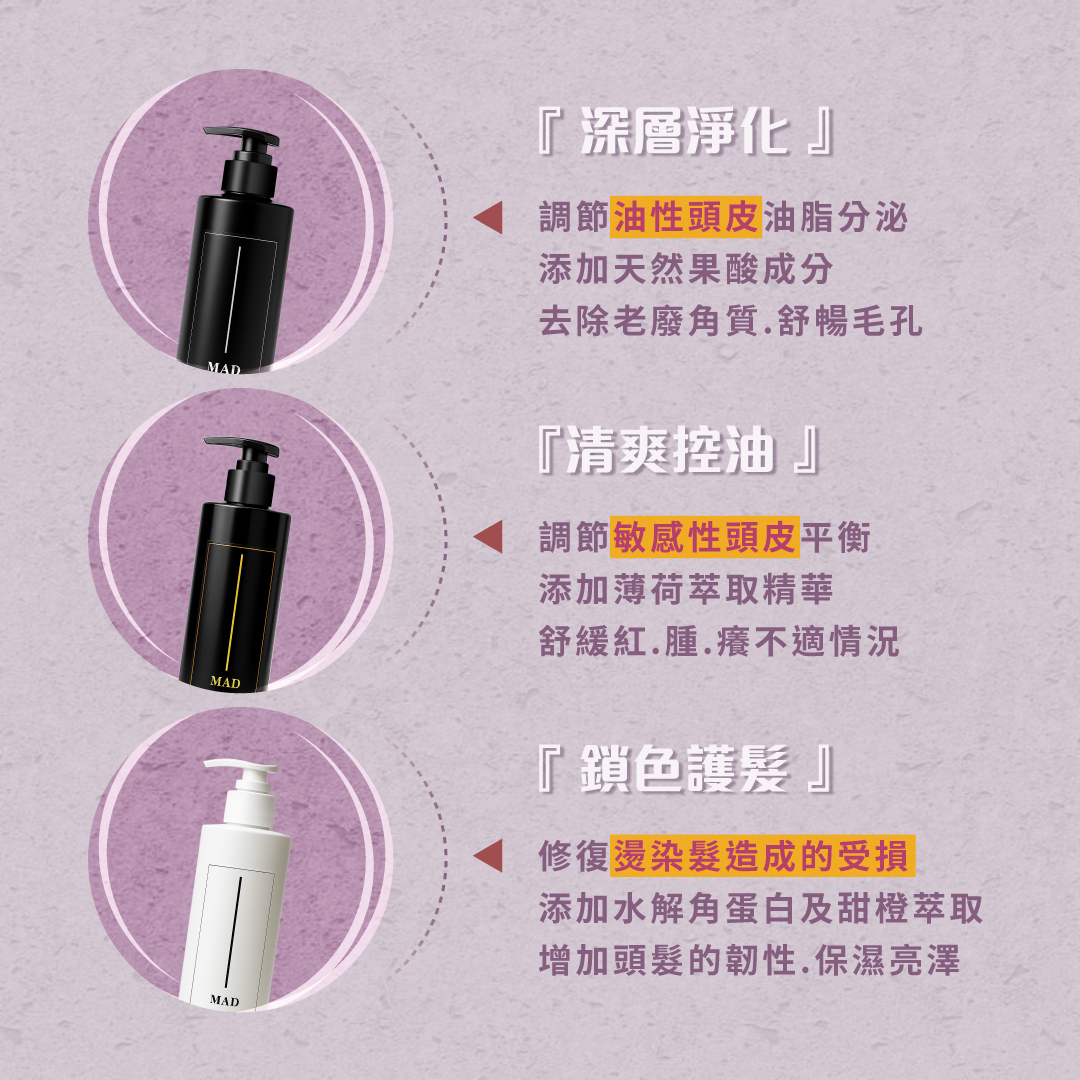 MAD

『 深層淨化 』

調節油性頭皮油脂分泌
添加天然果酸成分
去除老廢角質.舒暢毛孔

MAD

『清爽控油 』

調節敏感性頭皮平衡
添加薄荷萃取精華
舒緩紅.腫.癢不適情況

MAD

『 鎖色護髮 』

修復燙染髮造成的受損
添加水解角蛋白及甜橙萃取
增加頭髮的韌性.保濕亮澤