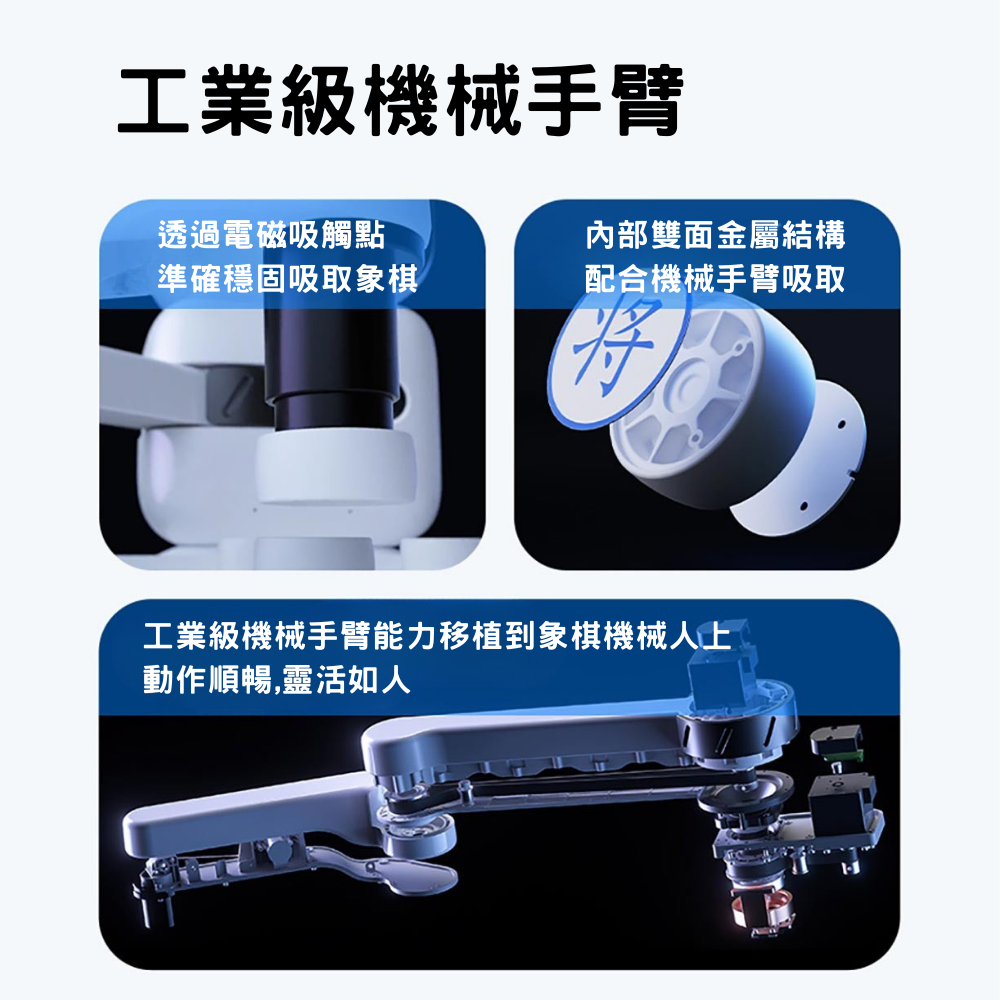 工業級機械手臂

透過電磁吸觸點
準確穩固吸取象棋

內部雙面金屬結構
配合機械手臂吸取

将

工業級機械手臂能力移植到象棋機械人上
動作順暢,靈活如人