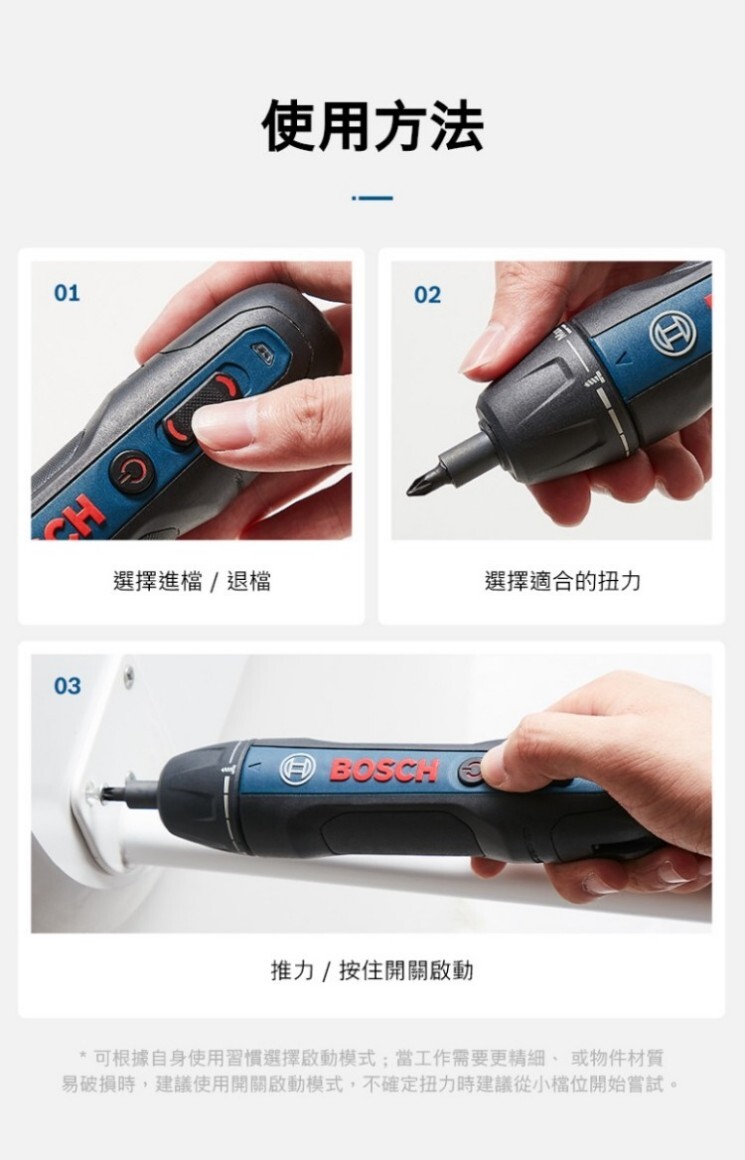 使用方法

01

CH

選擇進檔 / 退檔

02

選擇適合的扭力

03

BOSCH

推力 / 按住開關啟動

* 可根據自身使用習慣選擇啟動模式；當工作需要更精細、 或物件材質易破損時，建議使用開關啟動模式，不確定扭力時建議從小檔位開始嘗試。