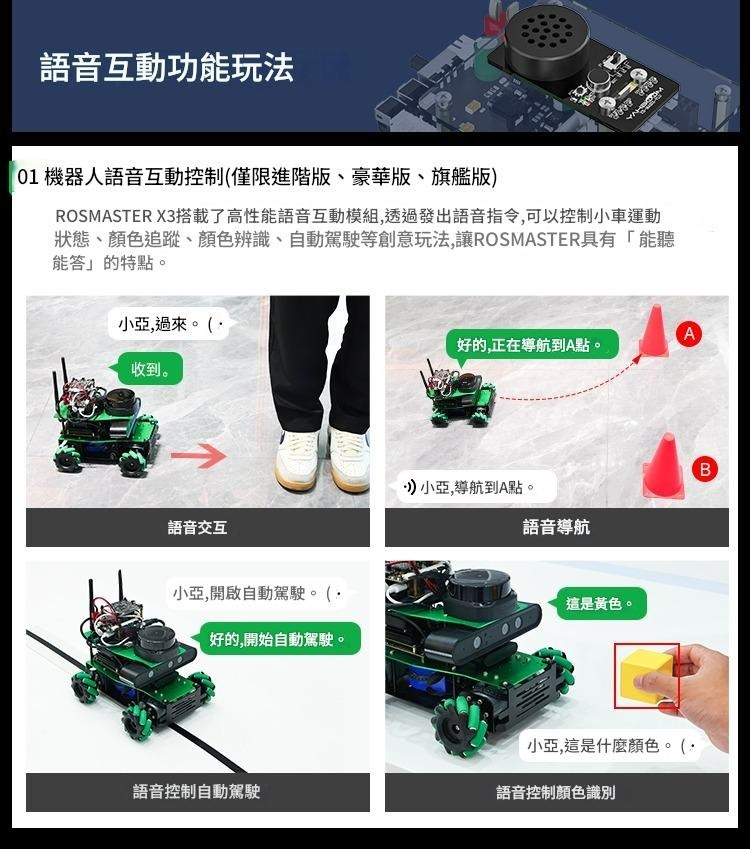 語音互動功能玩法

01 機器人語音互動控制(僅限進階版、豪華版、旗艦版)

ROSMASTER X3搭載了高性能語音互動模組,透過發出語音指令,可以控制小車運動狀態、顏色追蹤、顏色辨識、自動駕駛等創意玩法,讓ROSMASTER具有「能聽能答」的特點。

小亞,過來。
收到。
語音交互

好的,正在導航到A點。
A
B
小亞,導航到A點。
語音導航

小亞,開啟自動駕駛。
好的,開始自動駕駛。
語音控制自動駕駛

這是黃色。
小亞,這是什麼顏色。
語音控制顏色識別