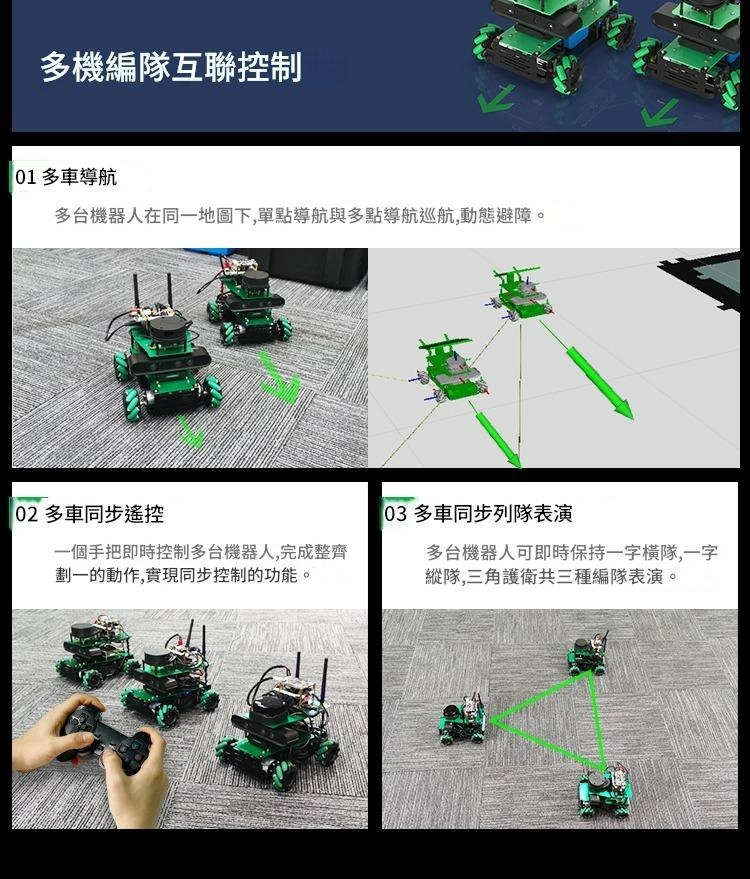 多機編隊互聯控制

01 多車導航

多台機器人在同一地圖下,單點導航與多點導航巡航,動態避障。

02 多車同步遙控

一個手把即時控制多台機器人,完成整齊劃一的動作,實現同步控制的功能。

03 多車同步列隊表演

多台機器人可即時保持一字橫隊,一字縱隊,三角護衛共三種編隊表演。