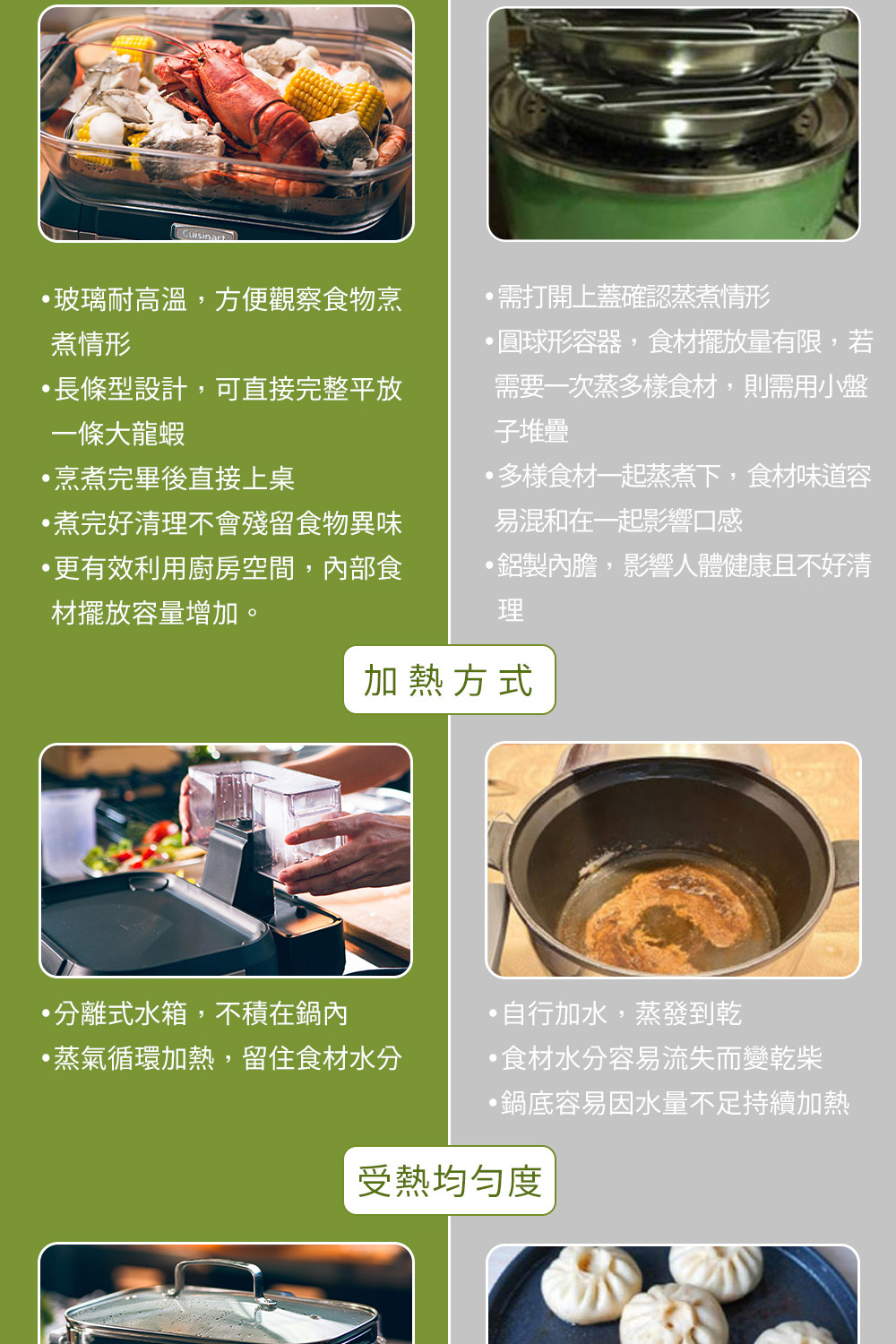 Cuisinart

•玻璃耐高溫，方便觀察食物烹煮情形
•長條型設計，可直接完整平放一條大龍蝦
•烹煮完畢後直接上桌
•煮完好清理不會殘留食物異味
•更有效利用廚房空間，內部食材擺放容量增加。

•需打開上蓋確認蒸煮情形
•圓球形容器，食材擺放量有限，若需要一次蒸多樣食材，則需用小盤子堆疊
•多樣食材一起蒸煮下，食材味道容易混和在一起影響口感
•鋁製內膽，影響人體健康且不好清理

加熱方式

•分離式水箱，不積在鍋內
•蒸氣循環加熱，留住食材水分

•自行加水，蒸發到乾
•食材水分容易流失而變乾柴
•鍋底容易因水量不足持續加熱

受熱均勻度