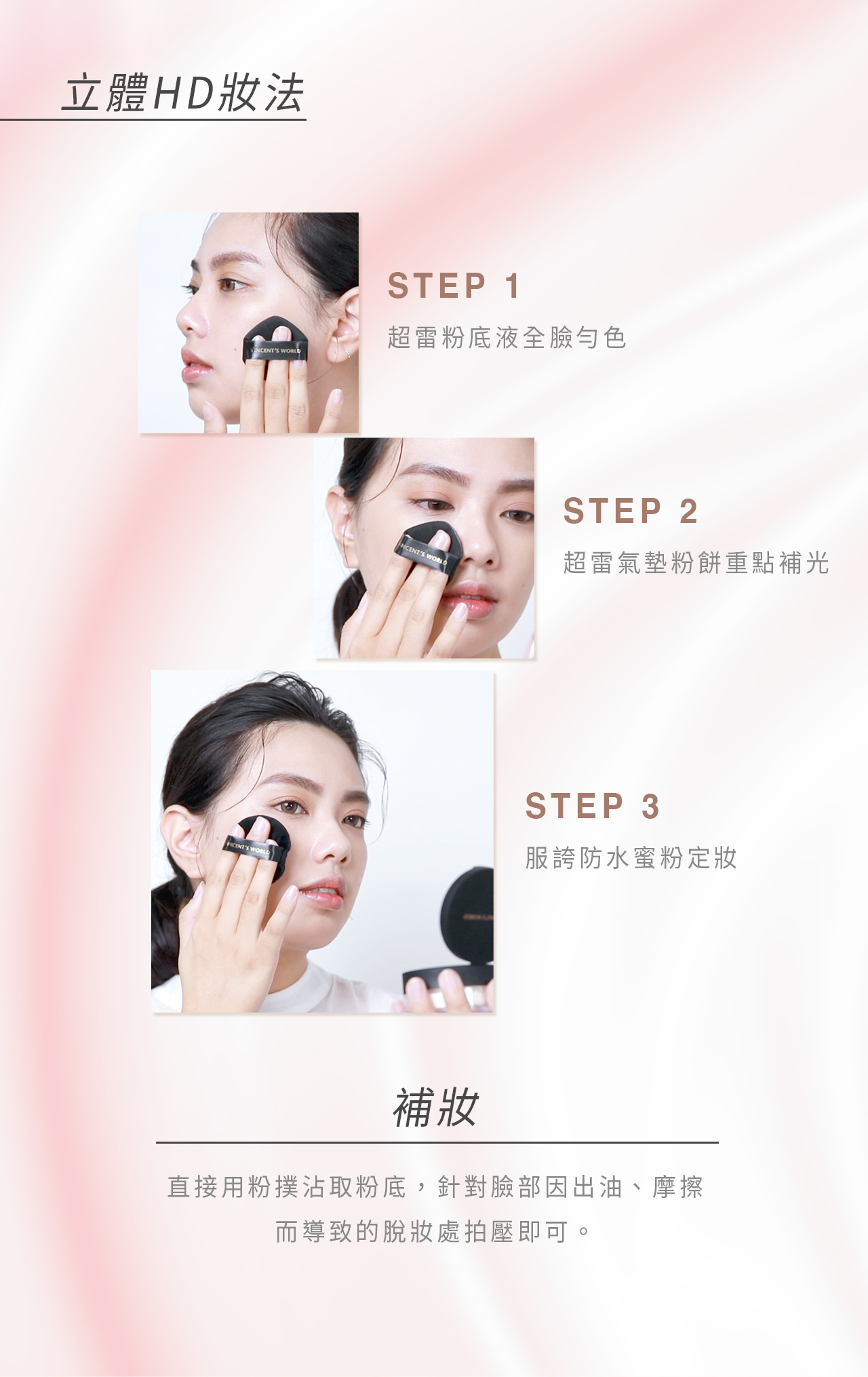 立體HD妝法

VINCENT'S WORLD

STEP 1

超雷粉底液全臉勻色

VINCENT'S WORLD

STEP 2

超雷氣墊粉餅重點補光

VINCENT'S WORLD

STEP 3

服誇防水蜜粉定妝

補妝

直接用粉撲沾取粉底，針對臉部因出油、摩擦而導致的脫妝處拍壓即可。