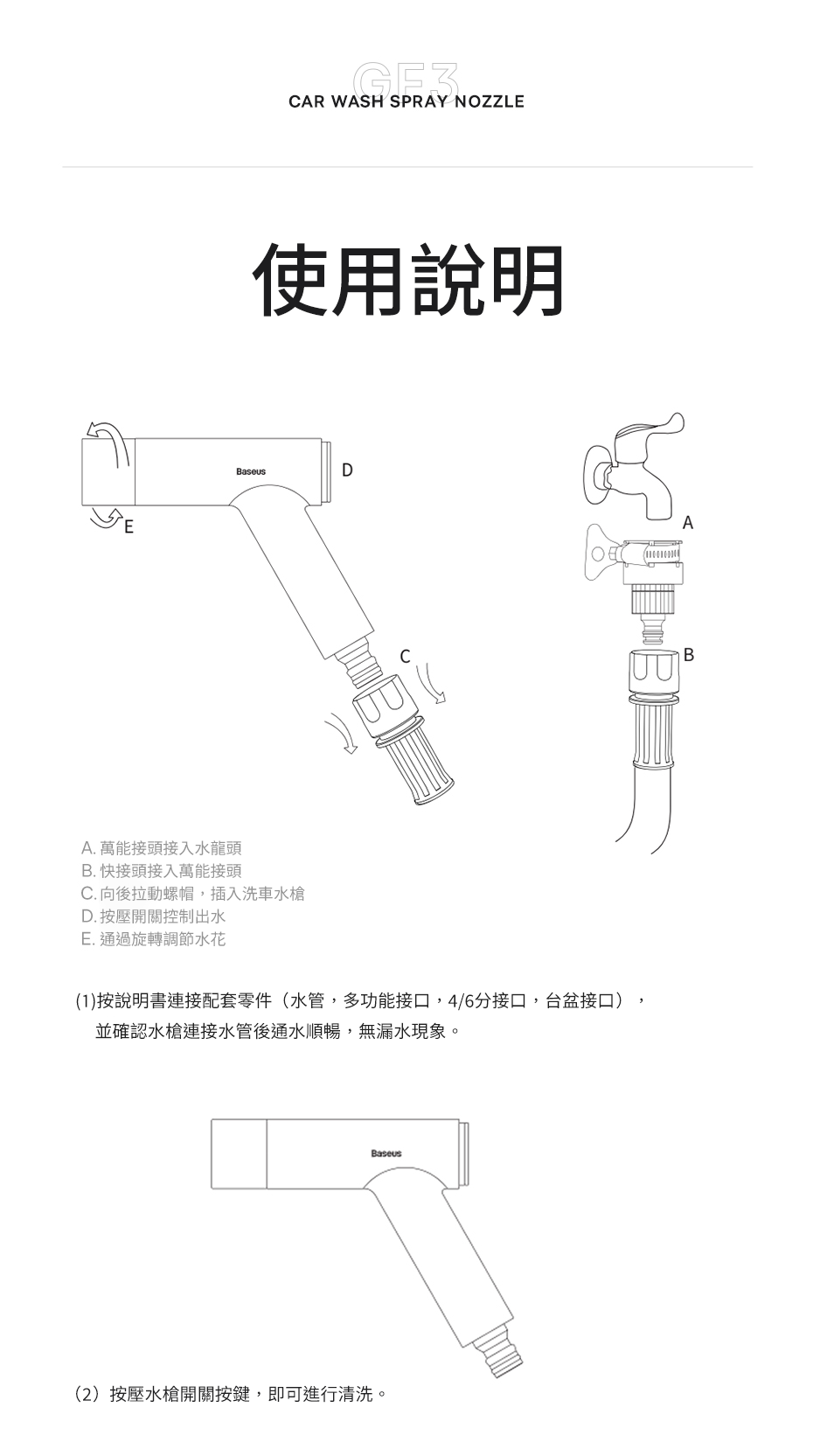 GF3
CAR WASH SPRAY NOZZLE

使用說明

Baseus
D
E
C
A
B

A. 萬能接頭接入水龍頭
B. 快接頭接入萬能接頭
C. 向後拉動螺帽，插入洗車水槍
D. 按壓開關控制出水
E. 通過旋轉調節水花

(1)按說明書連接配套零件（水管，多功能接口，4/6分接口，台盆接口），並確認水槍連接水管後通水順暢，無漏水現象。

Baseus

（2）按壓水槍開關按鍵，即可進行清洗。