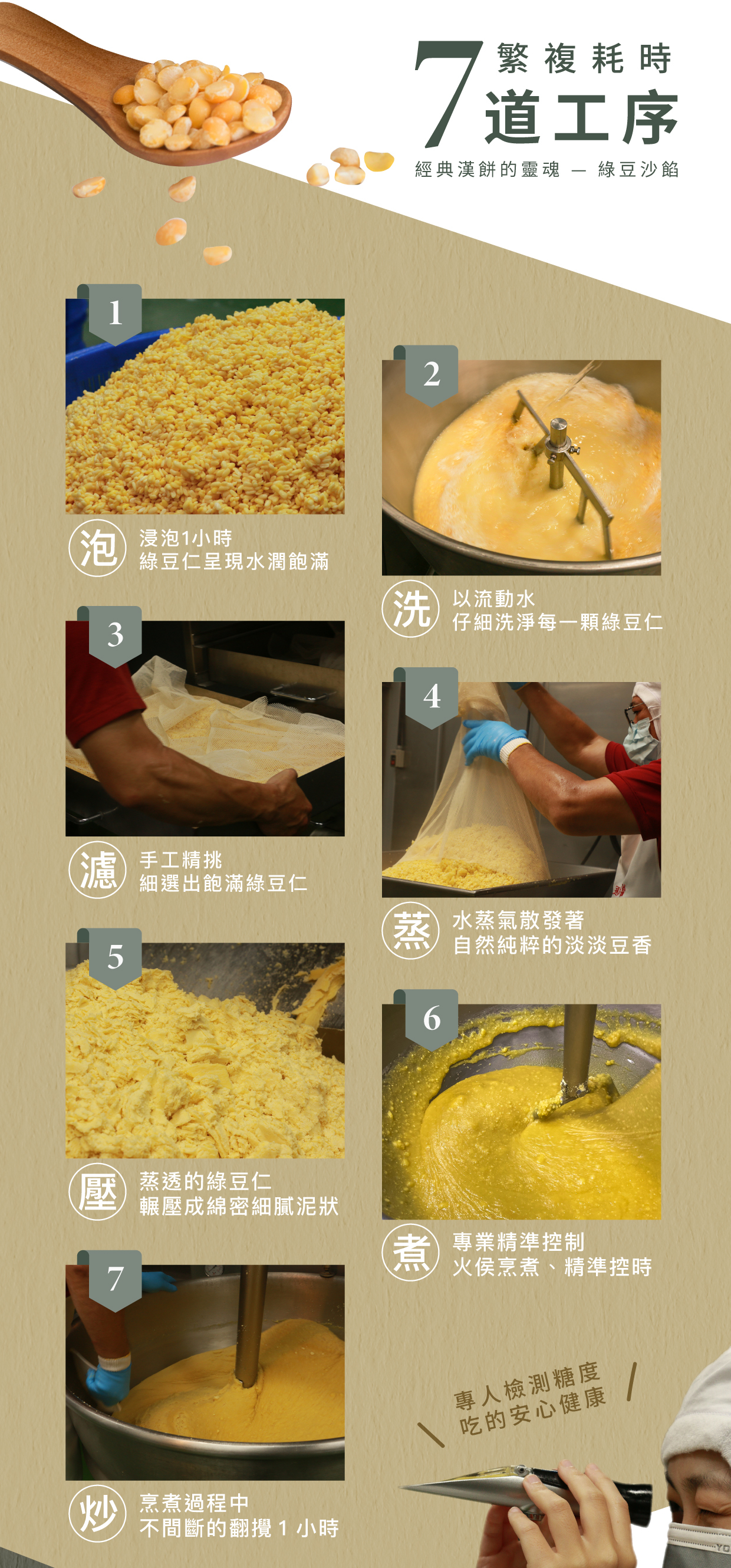 7 繁複耗時
道工序
經典漢餅的靈魂 — 綠豆沙餡

1
泡 浸泡1小時
綠豆仁呈現水潤飽滿

2
洗 以流動水
仔細洗淨每一顆綠豆仁

3
濾 手工精挑
細選出飽滿綠豆仁

4
蒸 水蒸氣散發著
自然純粹的淡淡豆香

5
壓 蒸透的綠豆仁
輾壓成綿密細膩泥狀

6
煮 專業精準控制
火侯烹煮、精準控時

7
炒 烹煮過程中
不間斷的翻攪 1 小時

專人檢測糖度
吃的安心健康