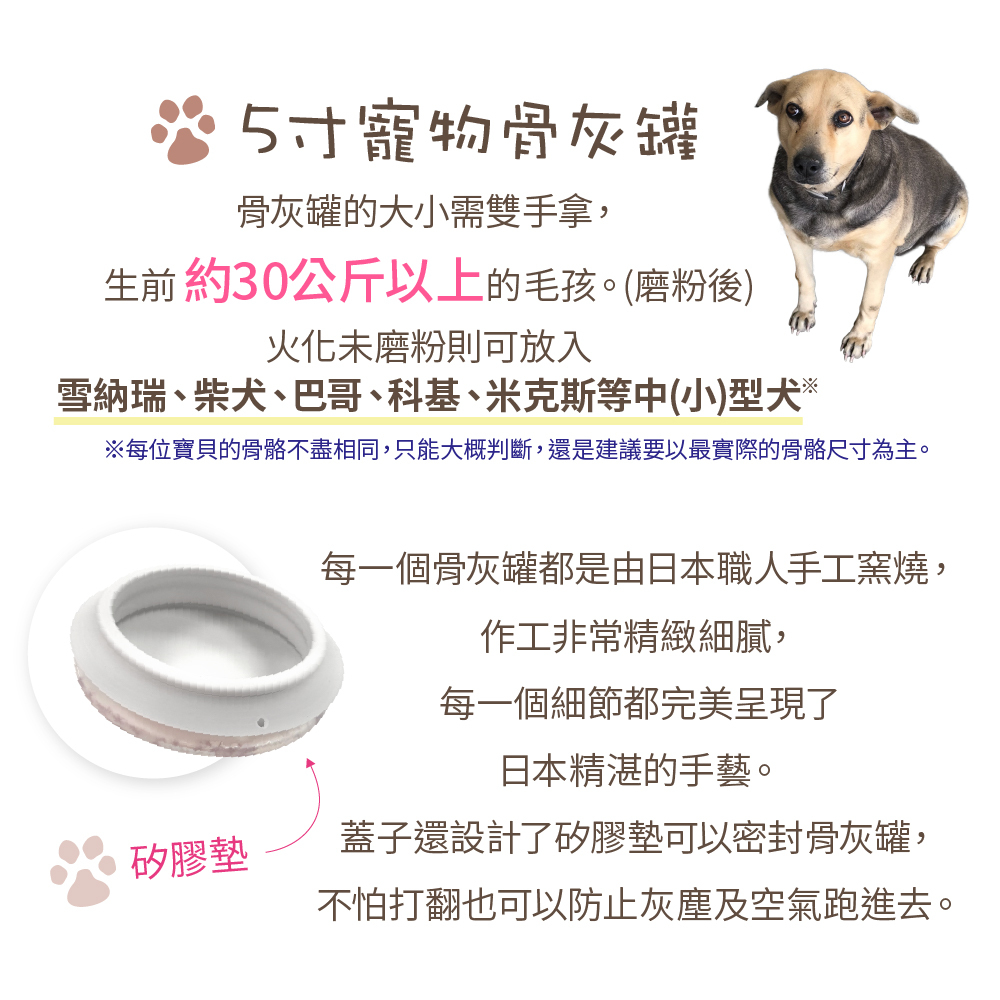 5寸寵物骨灰罐

骨灰罐的大小需雙手拿，
生前 約30公斤以上的毛孩。(磨粉後)
火化未磨粉則可放入
雪納瑞、柴犬、巴哥、科基、米克斯等中(小)型犬※

※每位寶貝的骨骼不盡相同，只能大概判斷，還是建議要以最實際的骨骼尺寸為主。

每一個骨灰罐都是由日本職人手工窯燒，
作工非常精緻細膩，
每一個細節都完美呈現了
日本精湛的手藝。
蓋子還設計了矽膠墊可以密封骨灰罐，
不怕打翻也可以防止灰塵及空氣跑進去。

矽膠墊