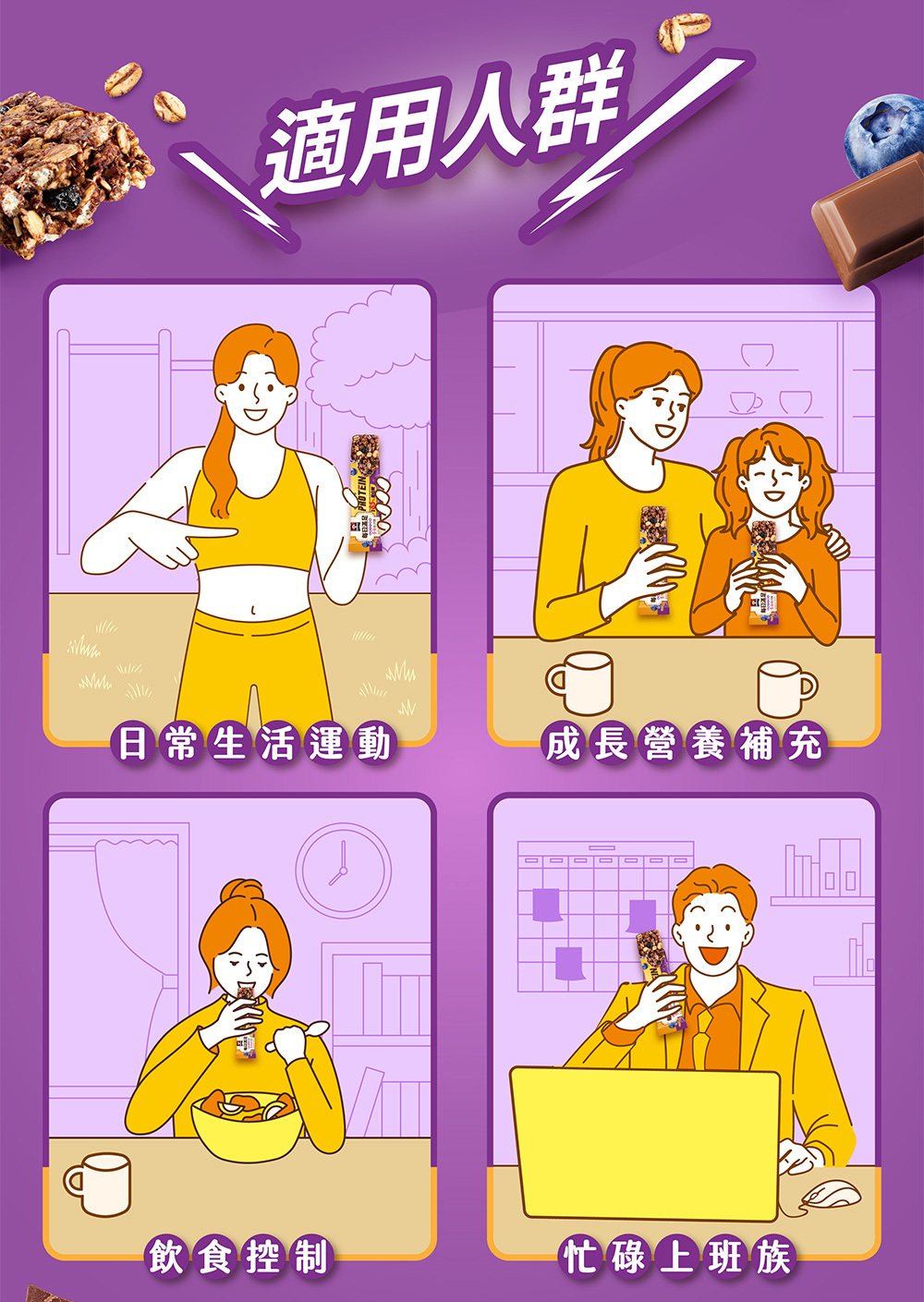 適用人群

PROTEIN

日常生活運動

成長營養補充

飲食控制

忙碌上班族