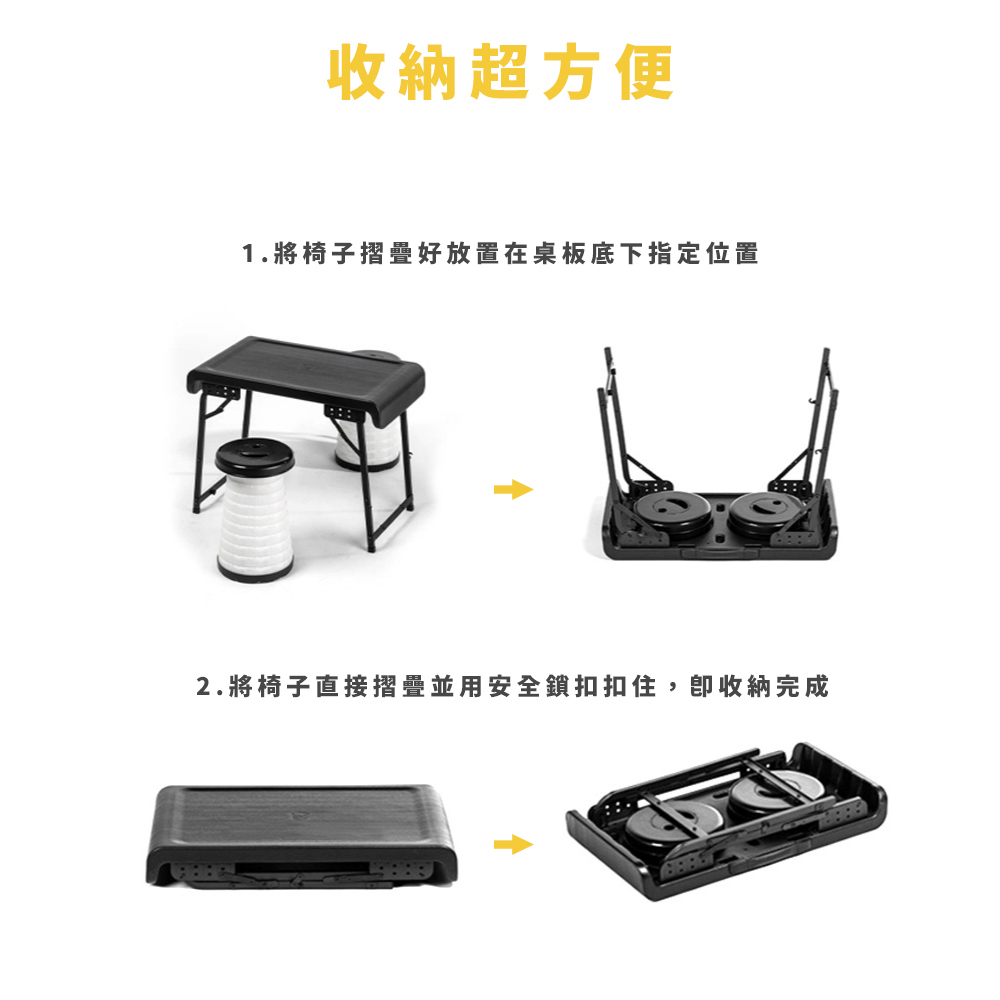 收納超方便

1.將椅子摺疊好放置在桌板底下指定位置

2.將椅子直接摺疊並用安全鎖扣扣住，即收納完成