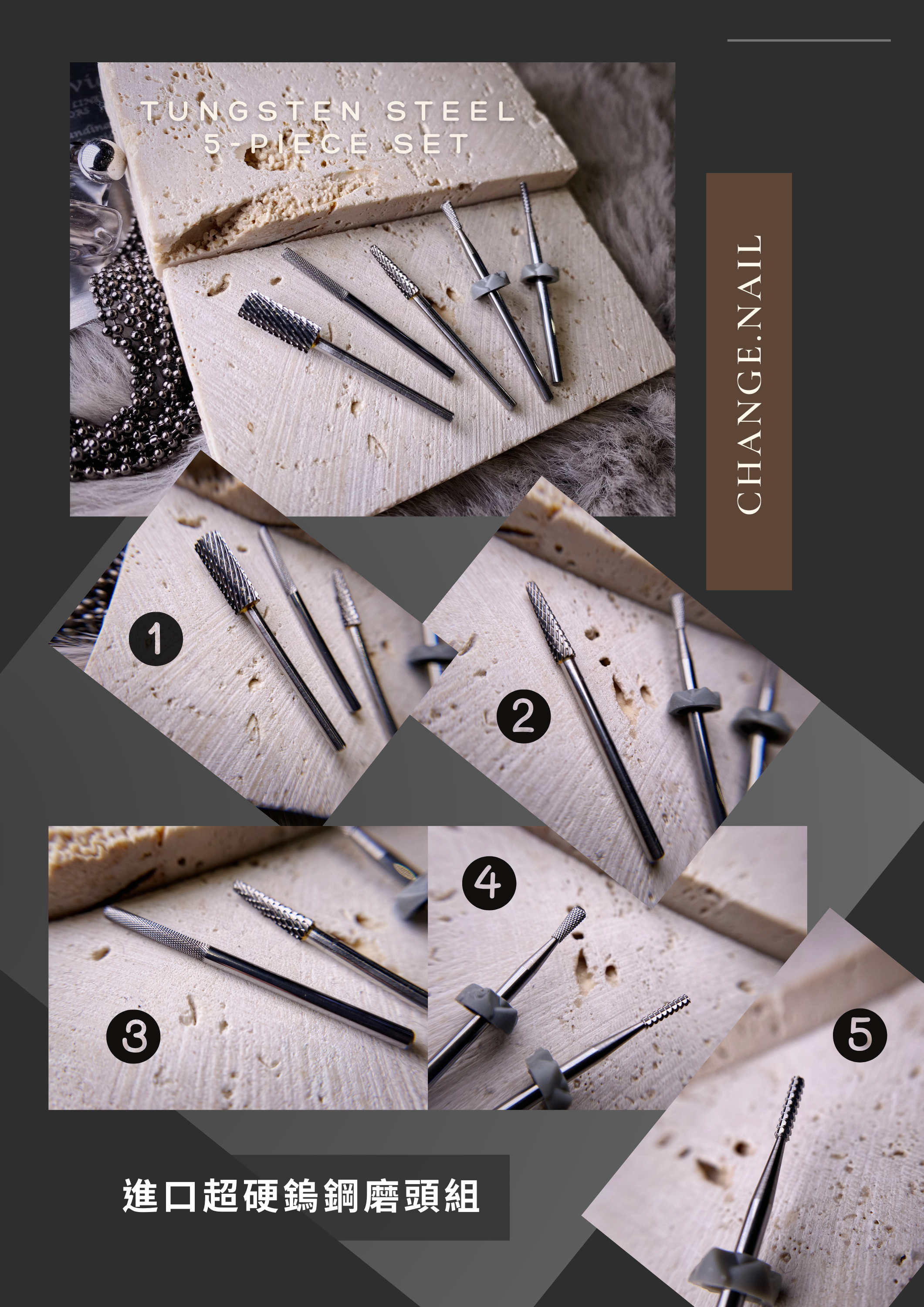 TUNGSTEN STEEL
5-PIECE SET

CHANGE.NAIL

1

2

3

4

5

進口超硬鎢鋼磨頭組