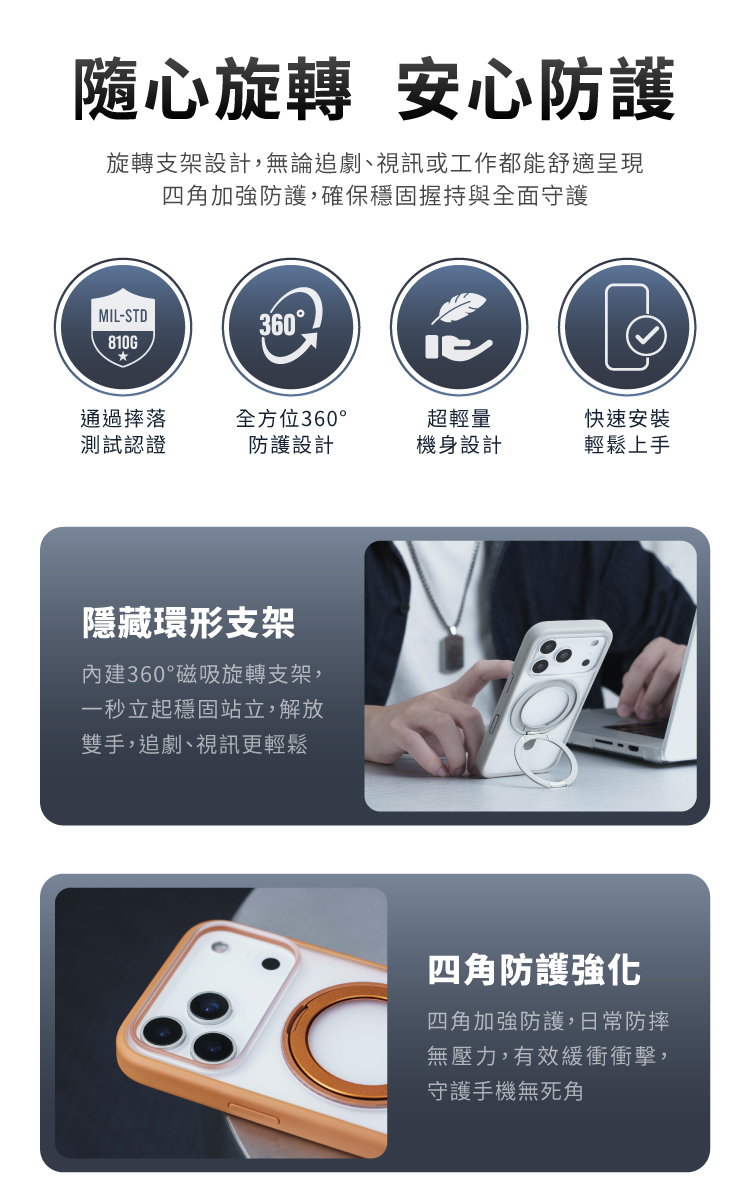 隨心旋轉　安心防護

旋轉支架設計，無論追劇、視訊或工作都能舒適呈現
四角加強防護，確保穩固握持與全面守護

MIL-STD
810G

360°

通過摔落
測試認證

全方位360°
防護設計

超輕量
機身設計

快速安裝
輕鬆上手

隱藏環形支架

內建360°磁吸旋轉支架，
一秒立起穩固站立，解放
雙手，追劇、視訊更輕鬆

四角防護強化

四角加強防護，日常防摔
無壓力，有效緩衝衝擊，
守護手機無死角