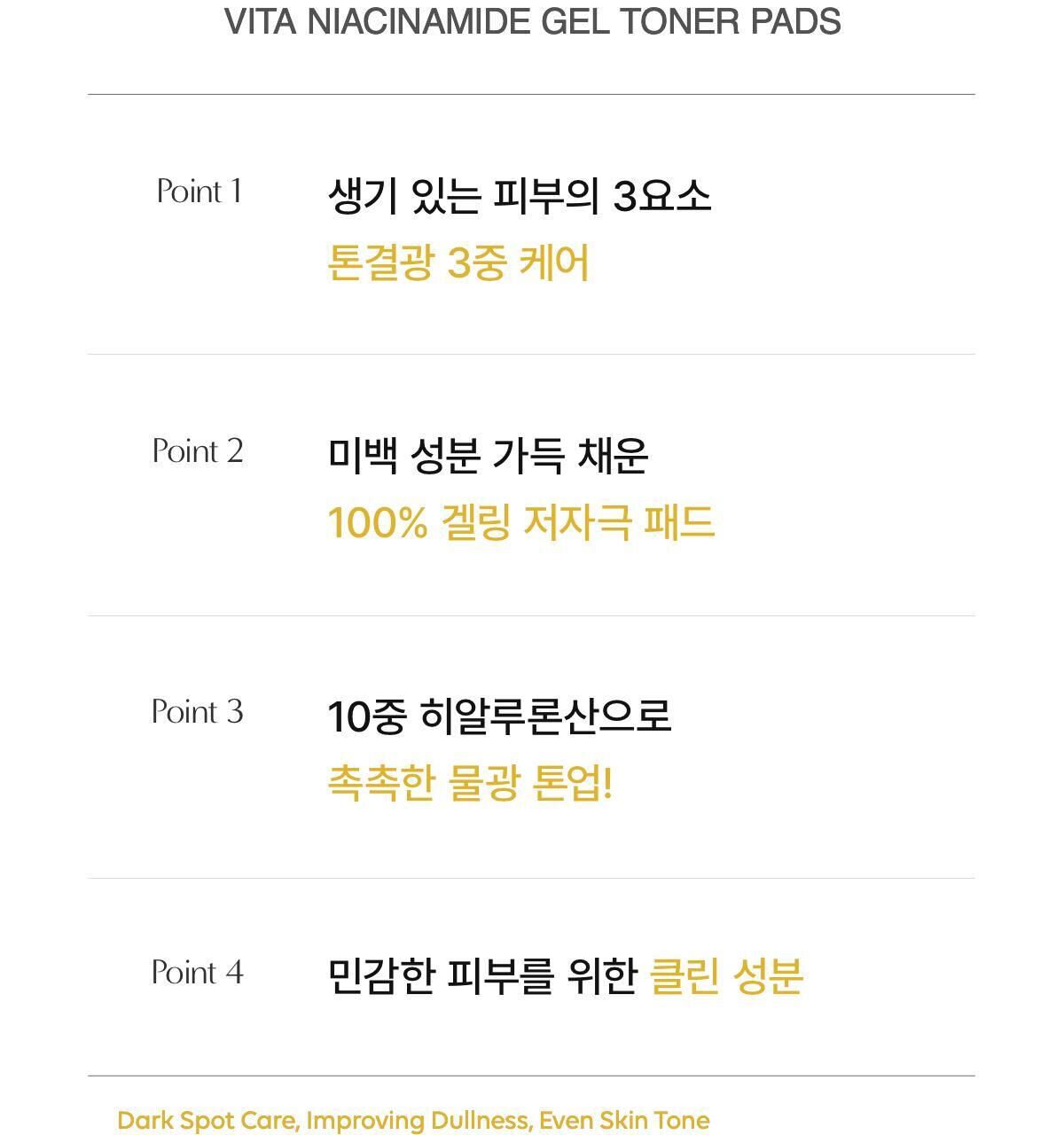 VITA NIACINAMIDE GEL TONER PADS

Point 1

생기 있는 피부의 3요소

톤결광 3중 케어

Point 2

미백 성분 가득 채운

100% 겔링 저자극 패드

Point 3

10중 히알루론산으로

촉촉한 물광 톤업!

Point 4

민감한 피부를 위한 클린 성분

Dark Spot Care, Improving Dullness, Even Skin Tone