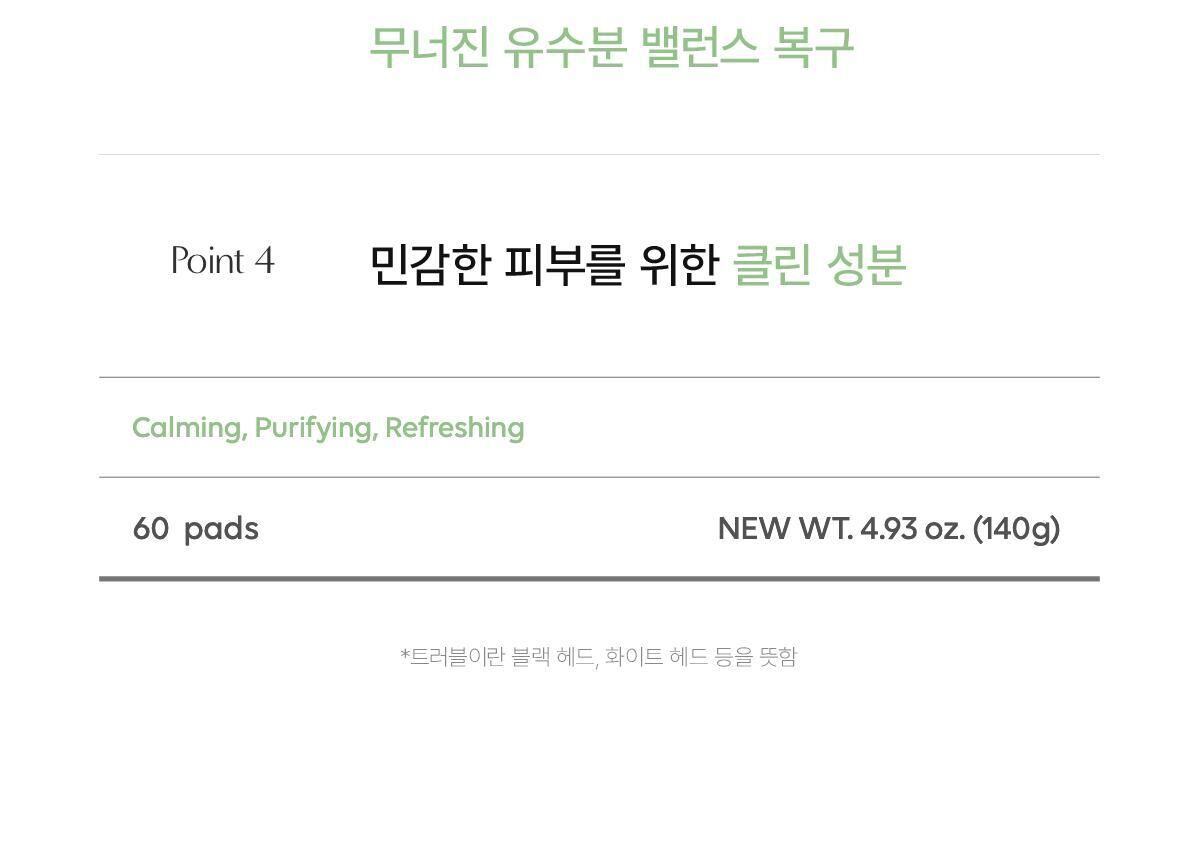 무너진 유수분 밸런스 복구

Point 4

민감한 피부를 위한 클린 성분

Calming, Purifying, Refreshing

60 pads

NEW WT. 4.93 oz. (140g)

*트러블이란 블랙 헤드, 화이트 헤드 등을 뜻함