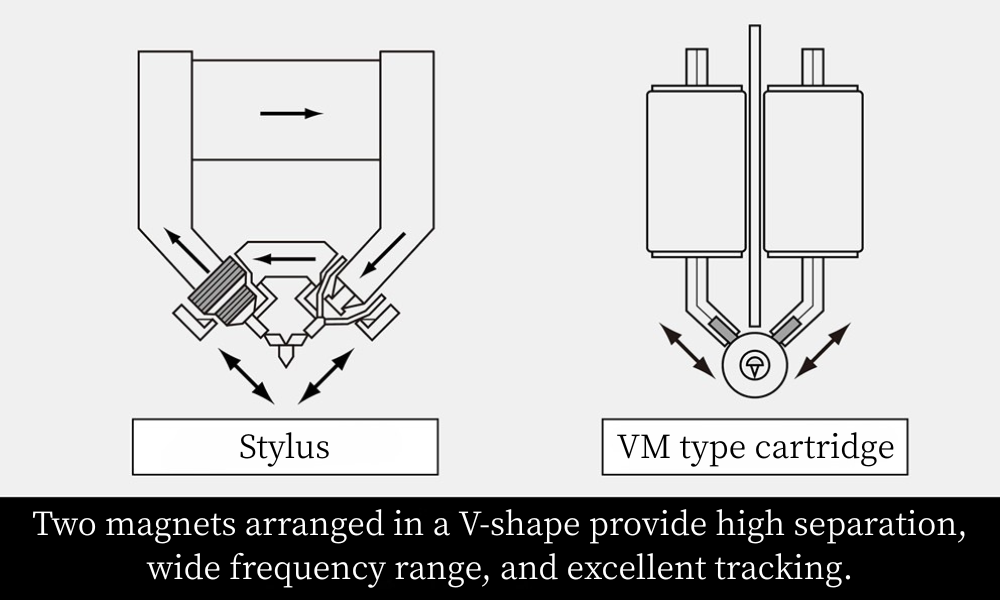 Stylus

VM type cartridge

Two magnets arranged in a V-shape provide high separation, wide frequency range, and excellent tracking.