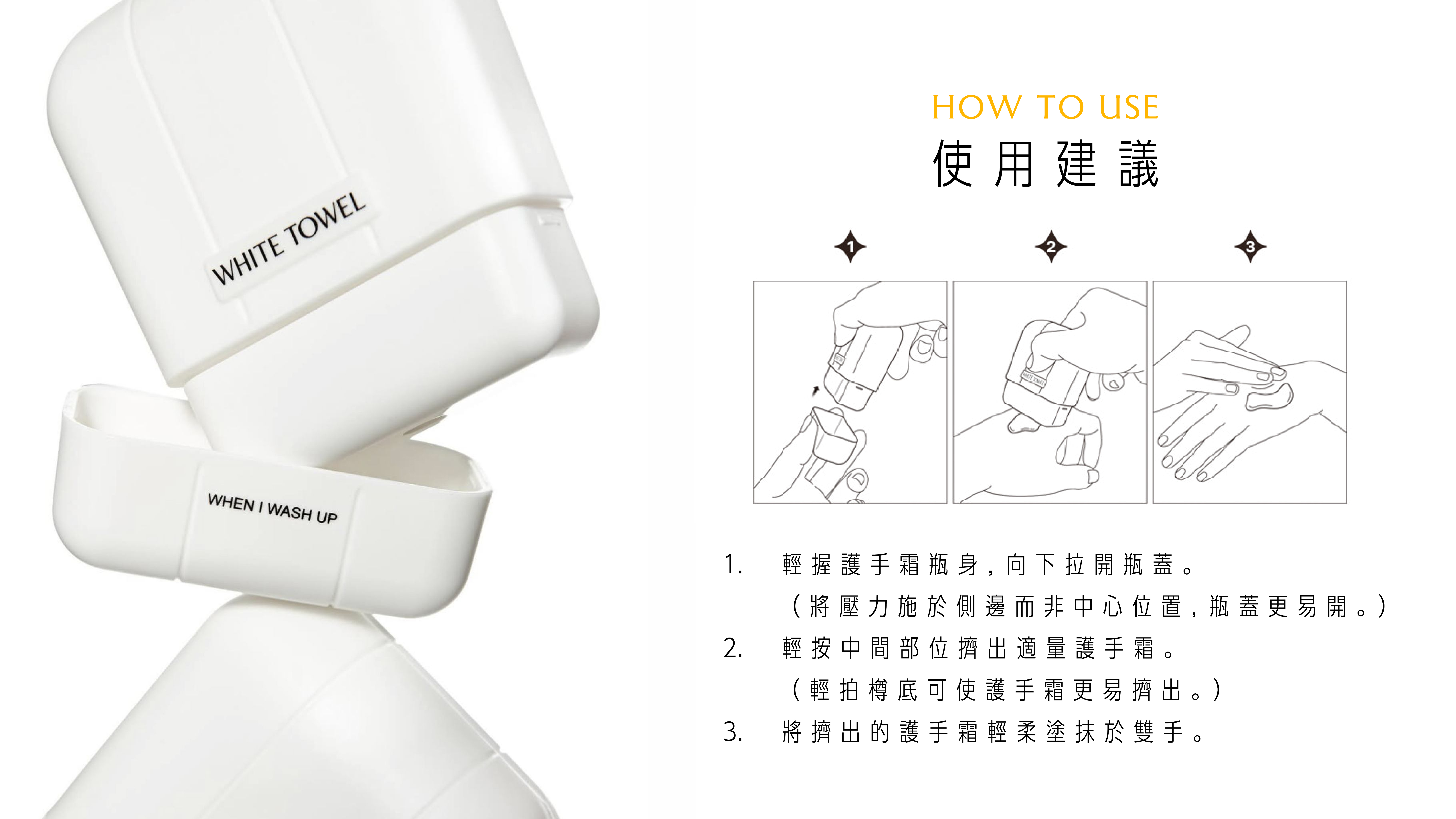 WHITE TOWEL

WHEN I WASH UP

HOW TO USE
使用建議

1

2

3

1. 輕握護手霜瓶身，向下拉開瓶蓋。
（將壓力施於側邊而非中心位置，瓶蓋更易開。）
2. 輕按中間部位擠出適量護手霜。
（輕拍樽底可使護手霜更易擠出。）
3. 將擠出的護手霜輕柔塗抹於雙手。