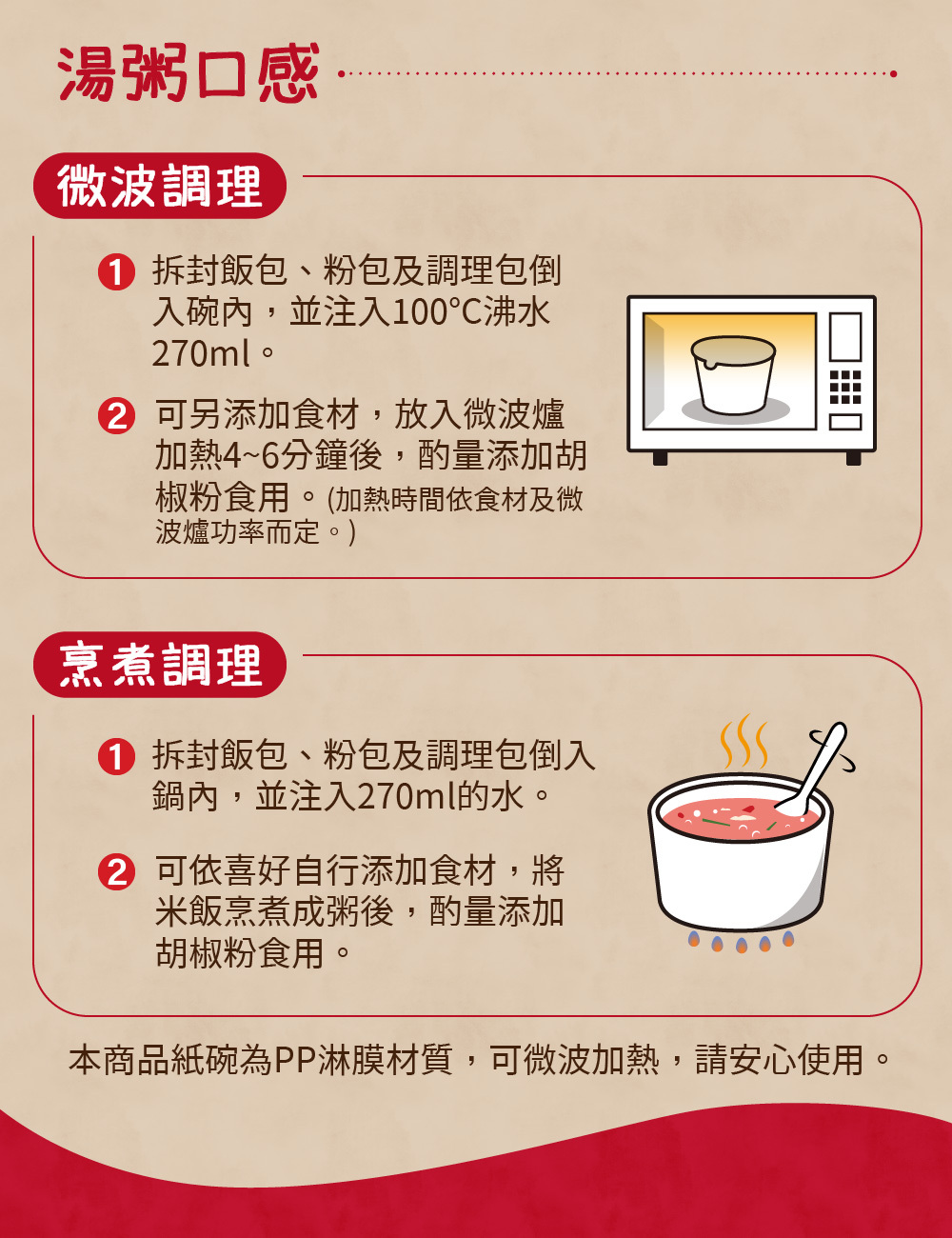 湯粥口感

微波調理

1 拆封飯包、粉包及調理包倒入碗內，並注入100°C沸水270ml。

2 可另添加食材，放入微波爐加熱4~6分鐘後，酌量添加胡椒粉食用。(加熱時間依食材及微波爐功率而定。)

烹煮調理

1 拆封飯包、粉包及調理包倒入鍋內，並注入270ml的水。

2 可依喜好自行添加食材，將米飯烹煮成粥後，酌量添加胡椒粉食用。

本商品紙碗為PP淋膜材質，可微波加熱，請安心使用。